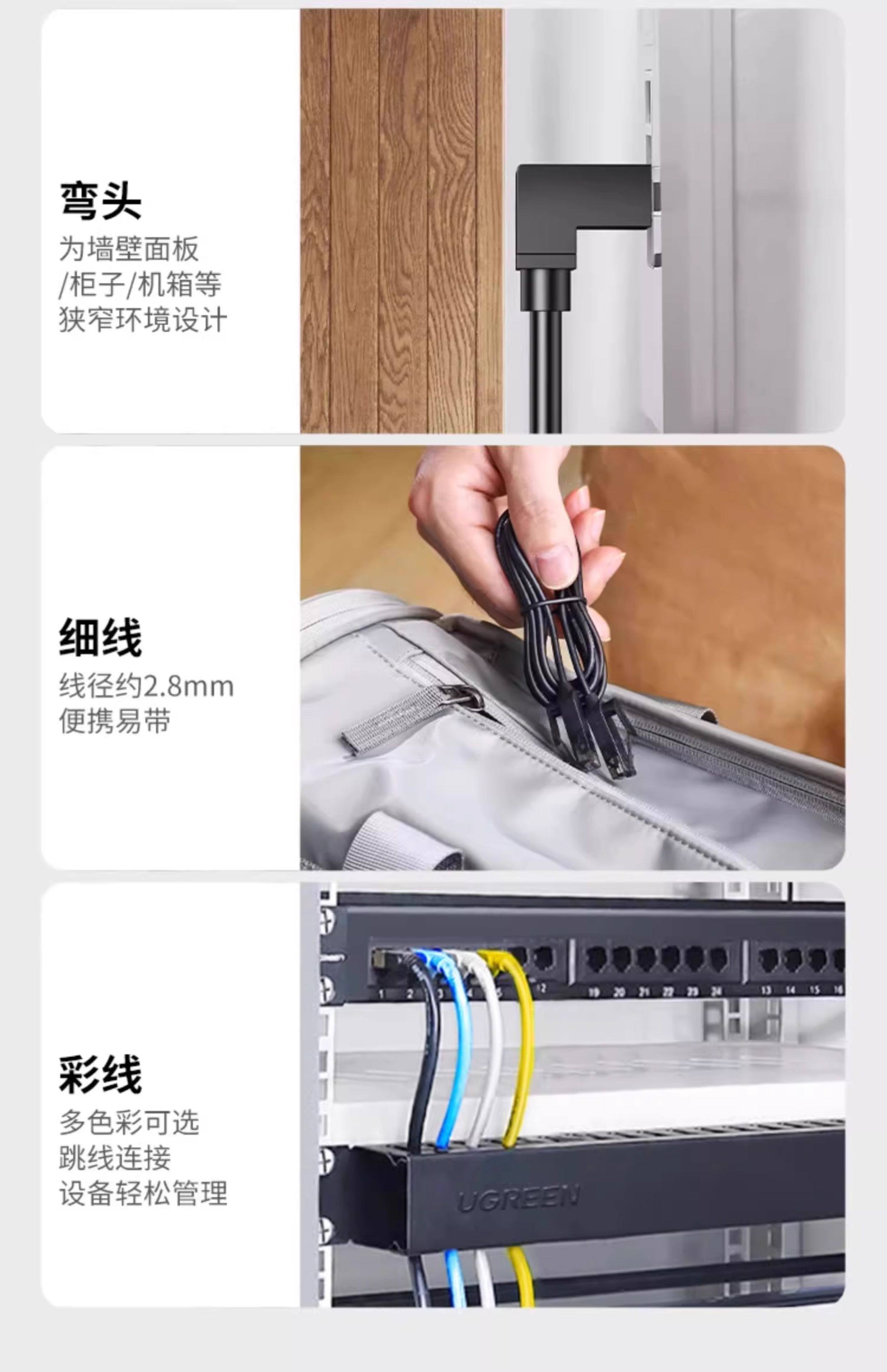 弯头
为墙壁面板
/柜子/机箱等
狭窄环境设计

细线
线径约2.8mm
便携易带

彩线
多色彩可选
跳线连接
设备轻松管理

1 2 3 4 5 12
19 20 21 22 23 24
13 14 15 16

UGREEN