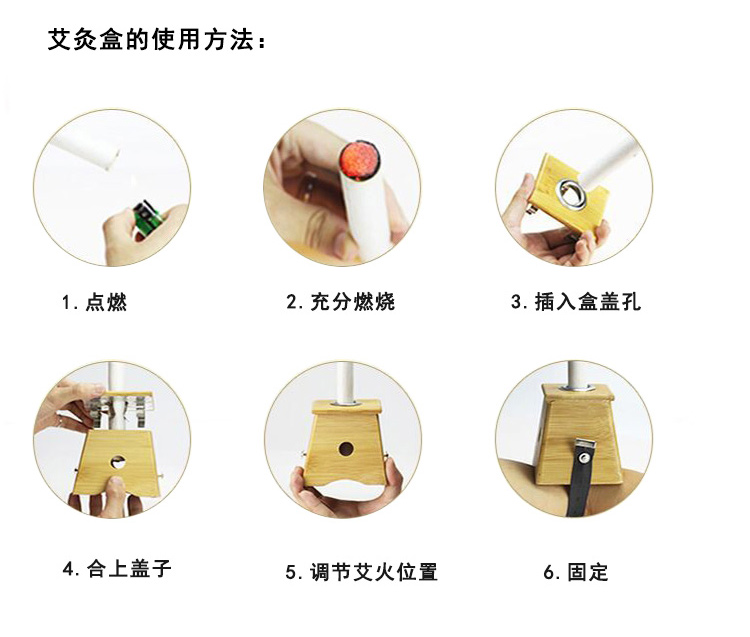 艾灸盒的使用方法：

1. 点燃

2. 充分燃烧

3. 插入盒盖孔

4. 合上盖子

5. 调节艾火位置

6. 固定