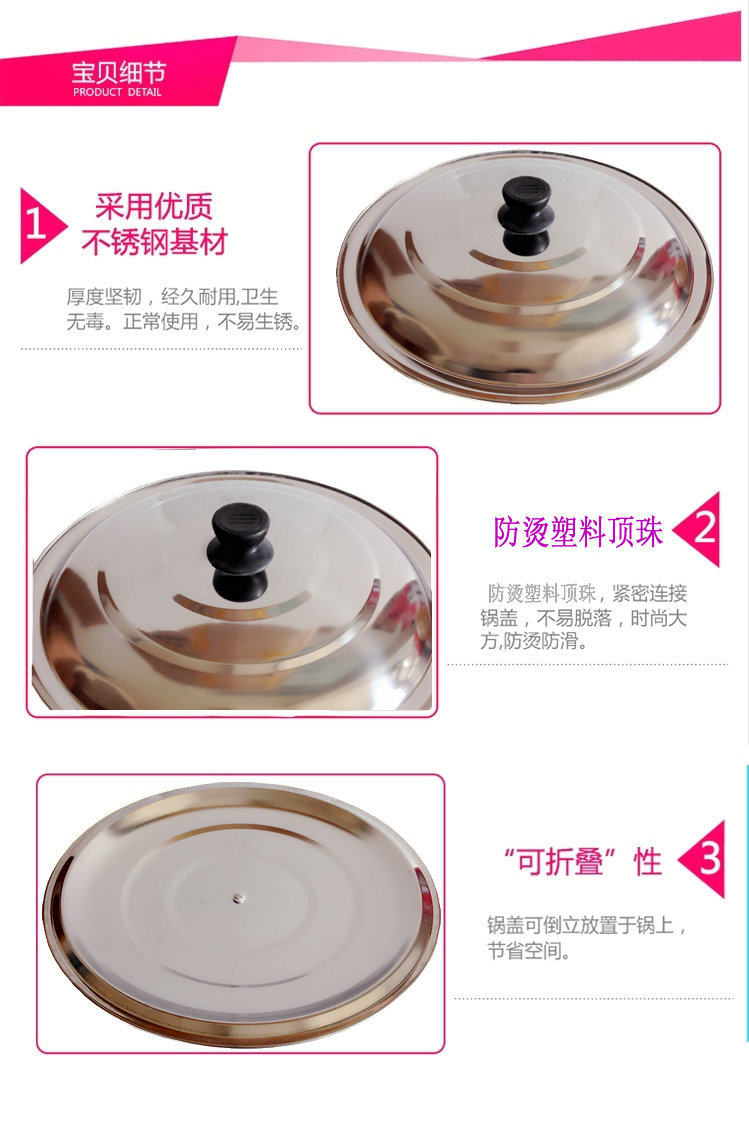 宝贝细节
PRODUCT DETAIL

1 采用优质不锈钢基材

厚度坚韧，经久耐用,卫生无毒。正常使用，不易生锈。

防烫塑料顶珠 2

防烫塑料顶珠，紧密连接锅盖，不易脱落，时尚大方,防烫防滑。

“可折叠”性 3

锅盖可倒立放置于锅上，节省空间。