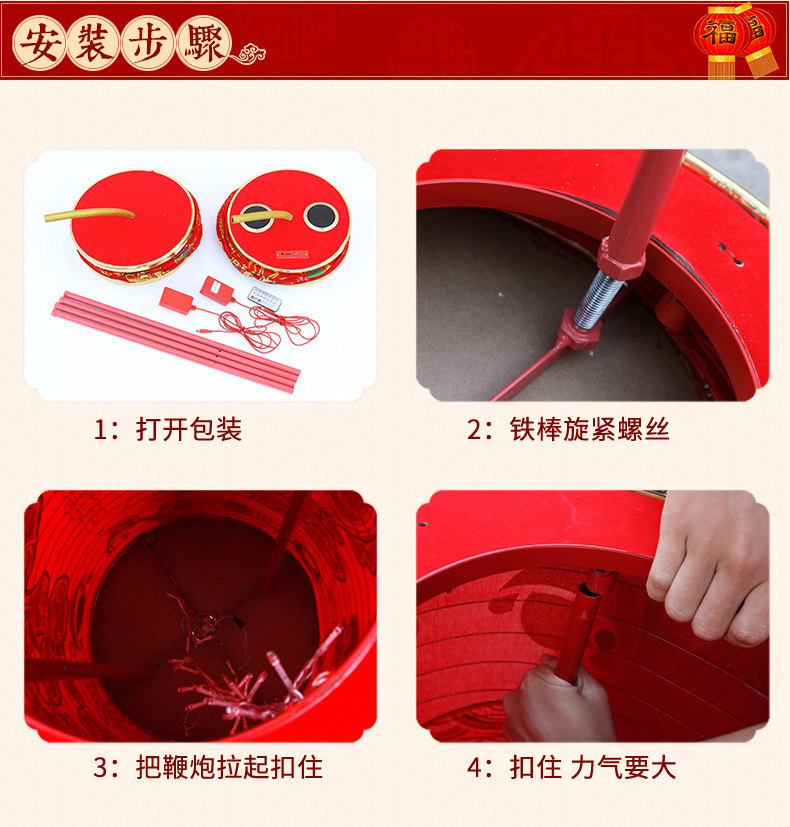 安装步骤

福

1：打开包装

2：铁棒旋紧螺丝

3：把鞭炮拉起扣住

4：扣住 力气要大