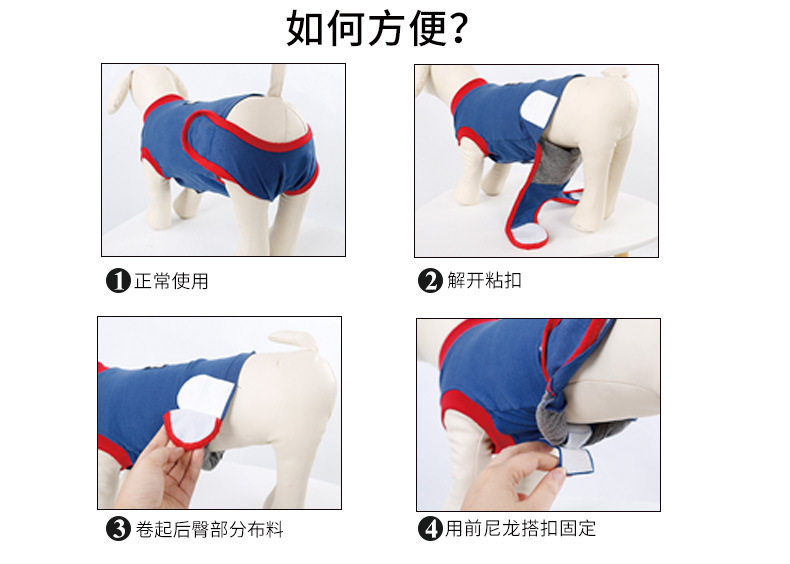 如何方便?

❶正常使用

❷解开粘扣

❸卷起后臀部分布料

❹用前尼龙搭扣固定