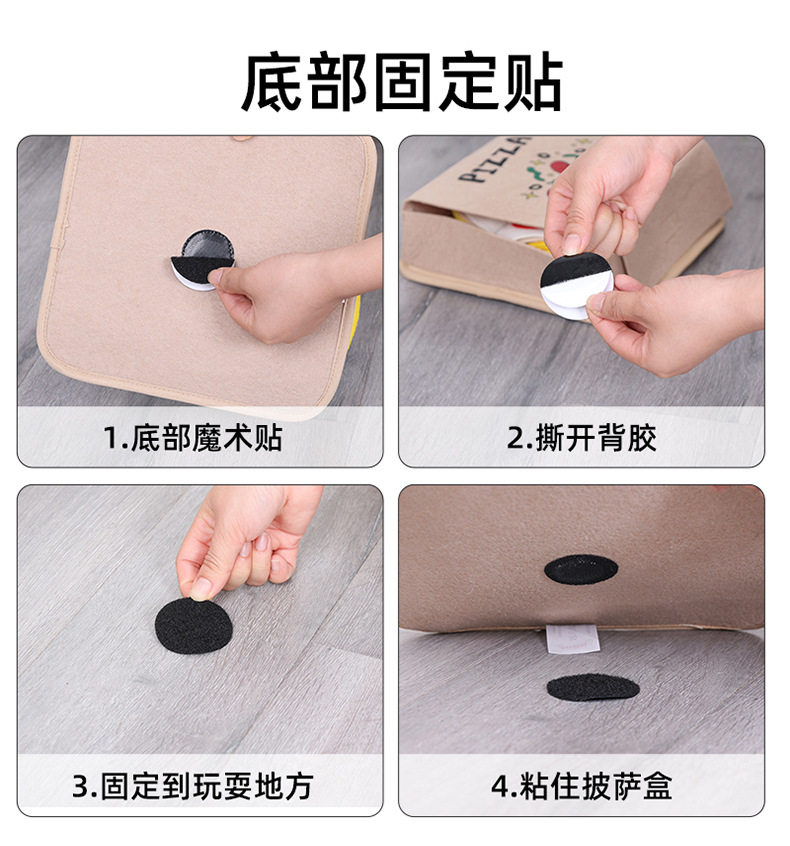 底部固定贴

PIZZA

1.底部魔术贴

2.撕开背胶

3.固定到玩耍地方

4.粘住披萨盒