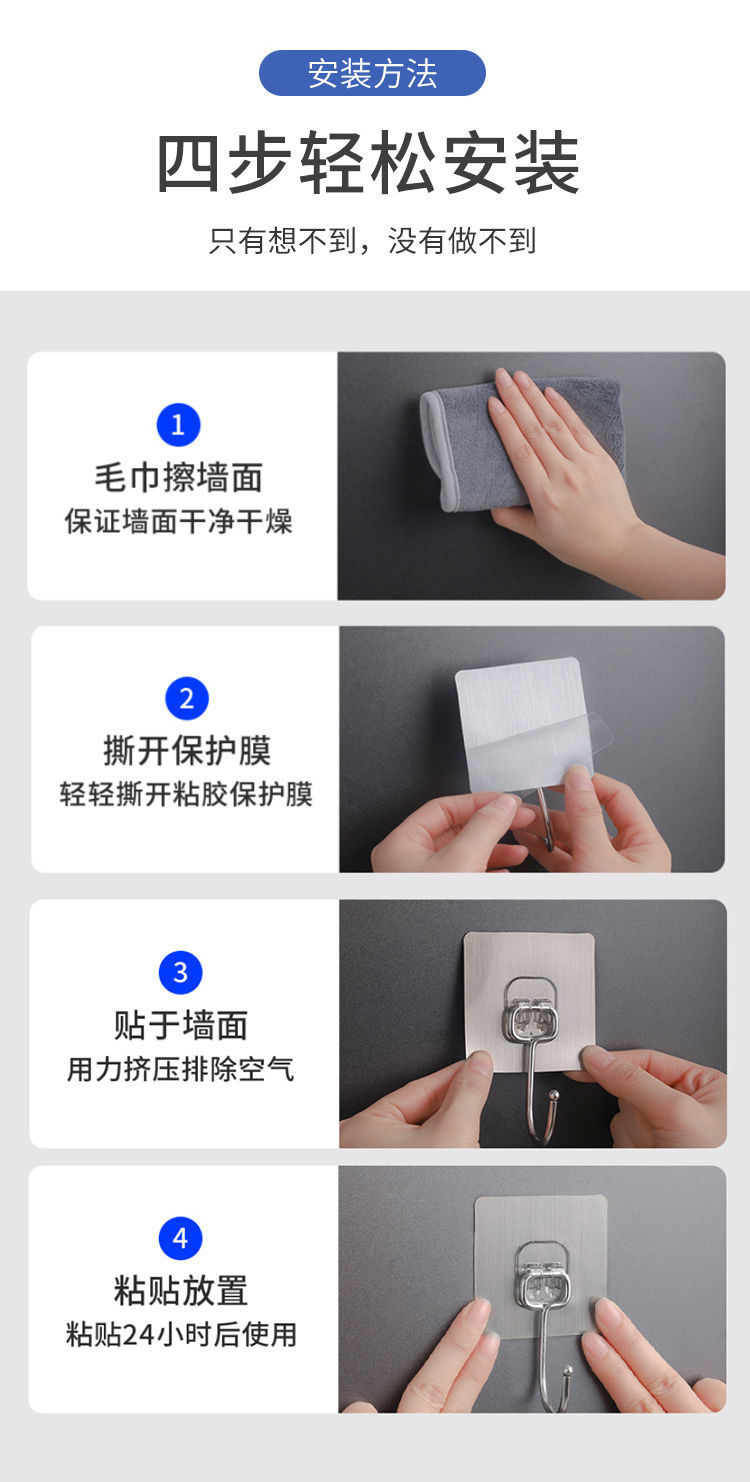 安装方法

四步轻松安装

只有想不到，没有做不到

1
毛巾擦墙面
保证墙面干净干燥

2
撕开保护膜
轻轻撕开粘胶保护膜

3
贴于墙面
用力挤压排除空气

4
粘贴放置
粘贴24小时后使用