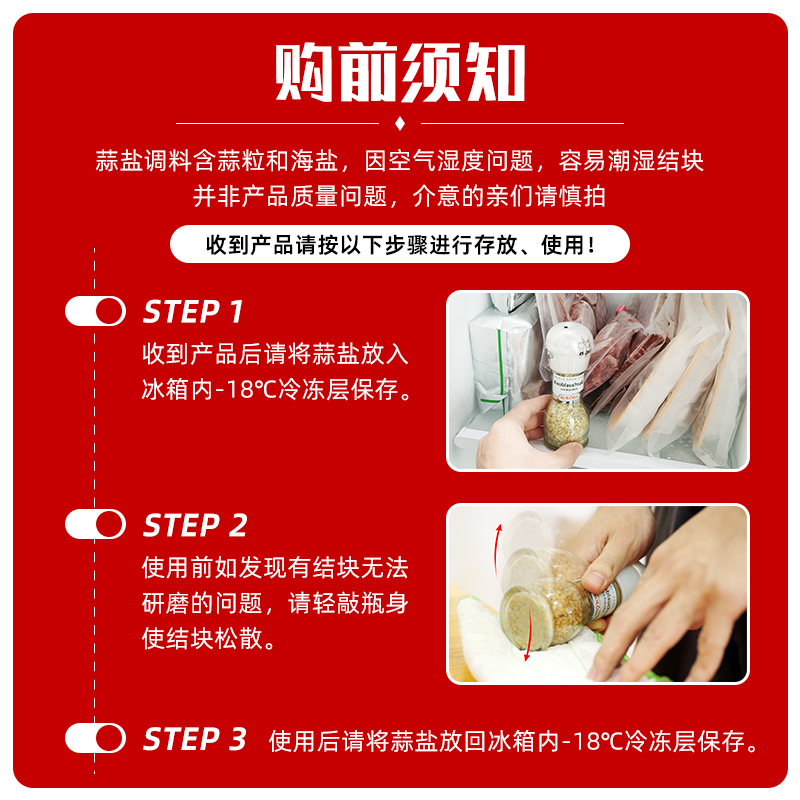 购前须知

蒜盐调料含蒜粒和海盐，因空气湿度问题，容易潮湿结块
并非产品质量问题，介意的亲们请慎拍

收到产品请按以下步骤进行存放、使用！

STEP 1
收到产品后请将蒜盐放入冰箱内-18℃冷冻层保存。

Knoblauchsalz

STEP 2
使用前如发现有结块无法研磨的问题，请轻敲瓶身使结块松散。

STEP 3 使用后请将蒜盐放回冰箱内-18℃冷冻层保存。