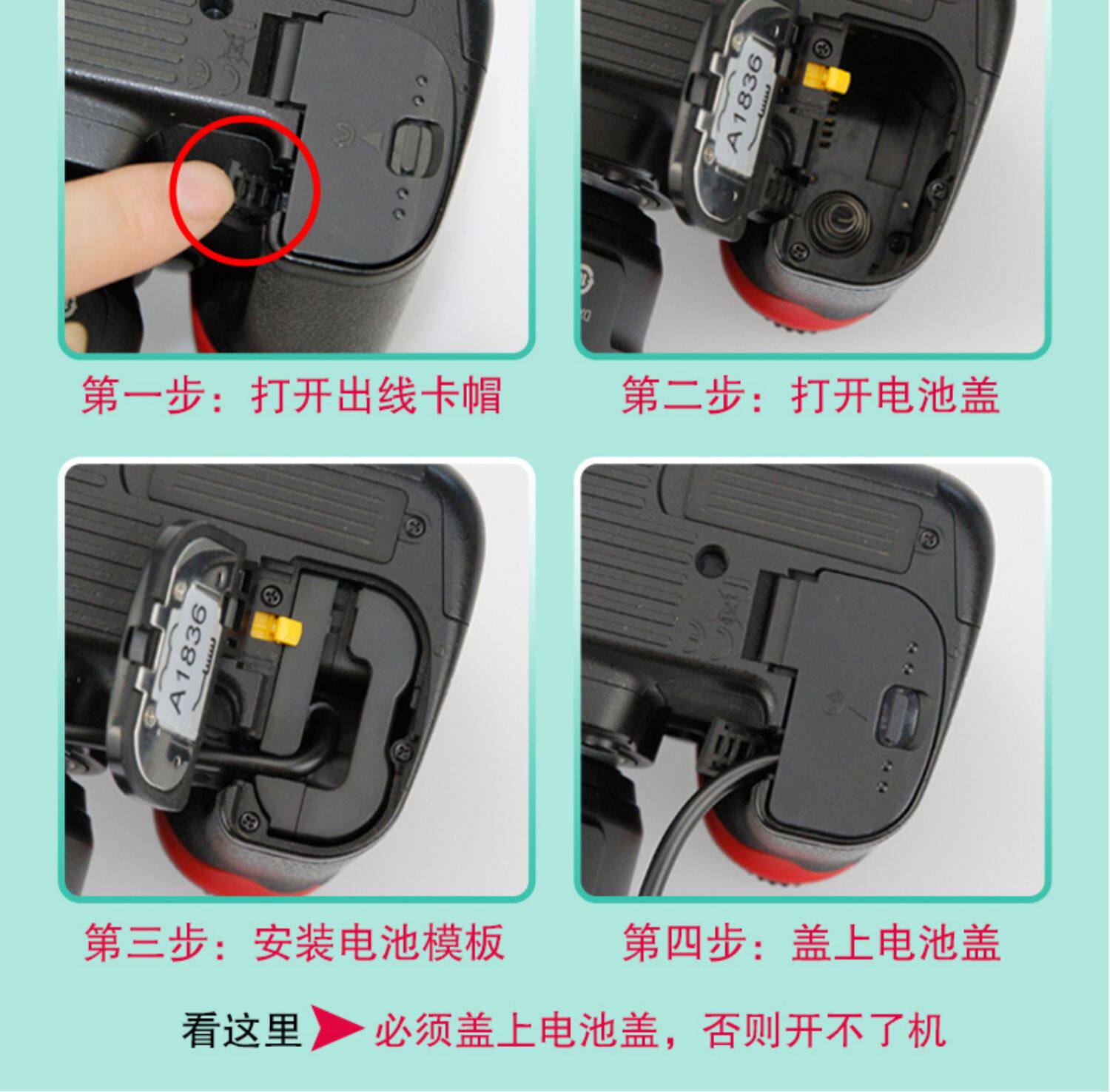 A1836

第一步：打开出线卡帽

第二步：打开电池盖

A1836

第三步：安装电池模板

第四步：盖上电池盖

看这里 必须盖上电池盖，否则开不了机