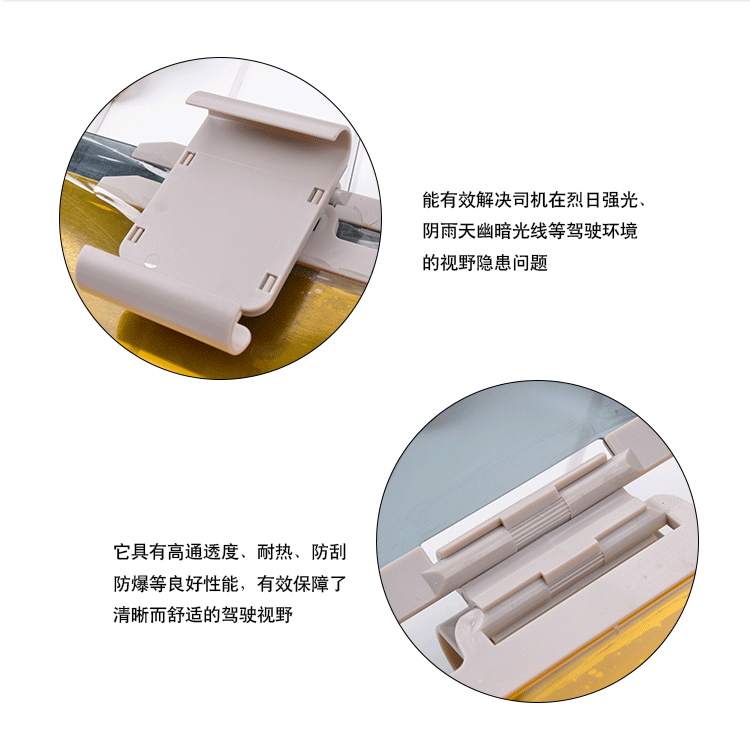 能有效解决司机在烈日强光、阴雨天幽暗光线等驾驶环境的视野隐患问题

它具有高通透度、耐热、防刮防爆等良好性能，有效保障了清晰而舒适的驾驶视野