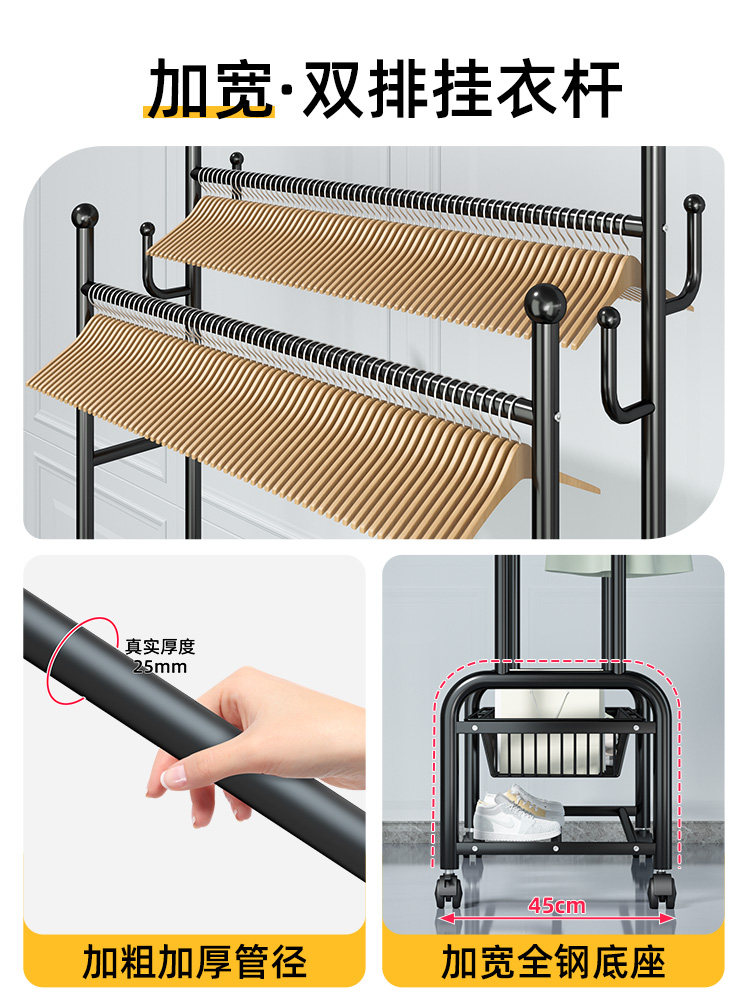 加宽·双排挂衣杆

真实厚度
25mm

加粗加厚管径

45cm

加宽全钢底座