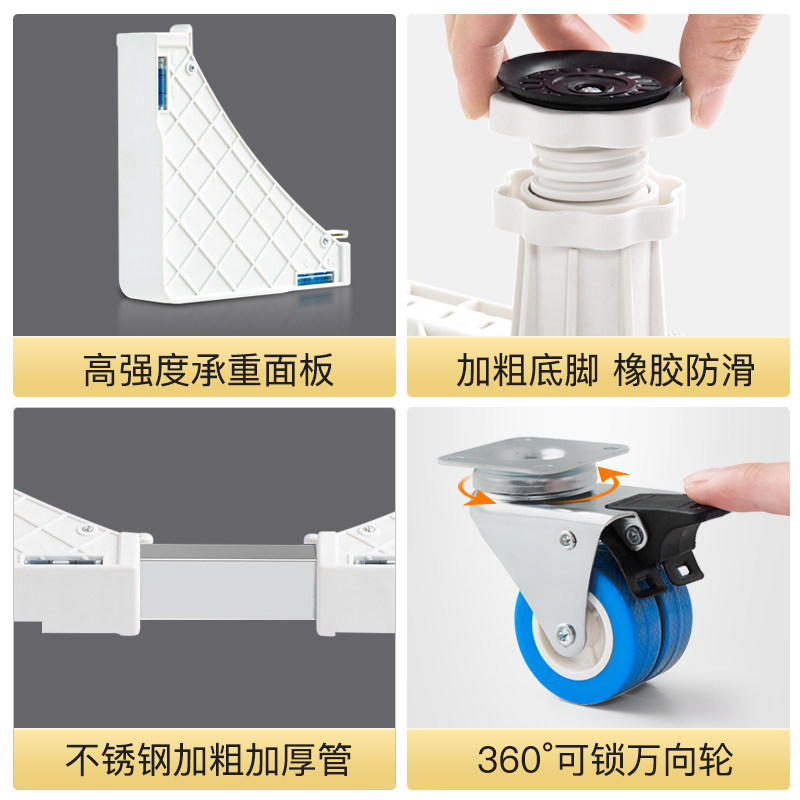 高强度承重面板

加粗底脚 橡胶防滑

不锈钢加粗加厚管

360°可锁万向轮