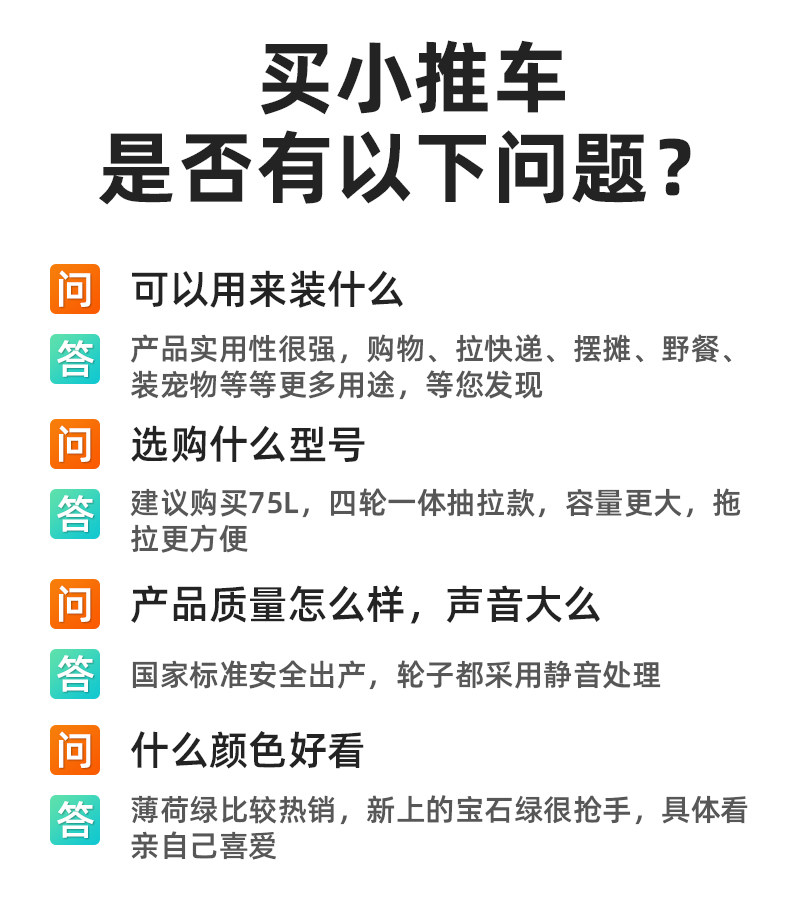 买小推车
是否有以下问题？

问 可以用来装什么

答 产品实用性很强，购物、拉快递、摆摊、野餐、装宠物等等更多用途，等您发现

问 选购什么型号

答 建议购买75L，四轮一体抽拉款，容量更大，拖拉更方便

问 产品质量怎么样，声音大么

答 国家标准安全出产，轮子都采用静音处理

问 什么颜色好看

答 薄荷绿比较热销，新上的宝石绿很抢手，具体看亲自己喜爱