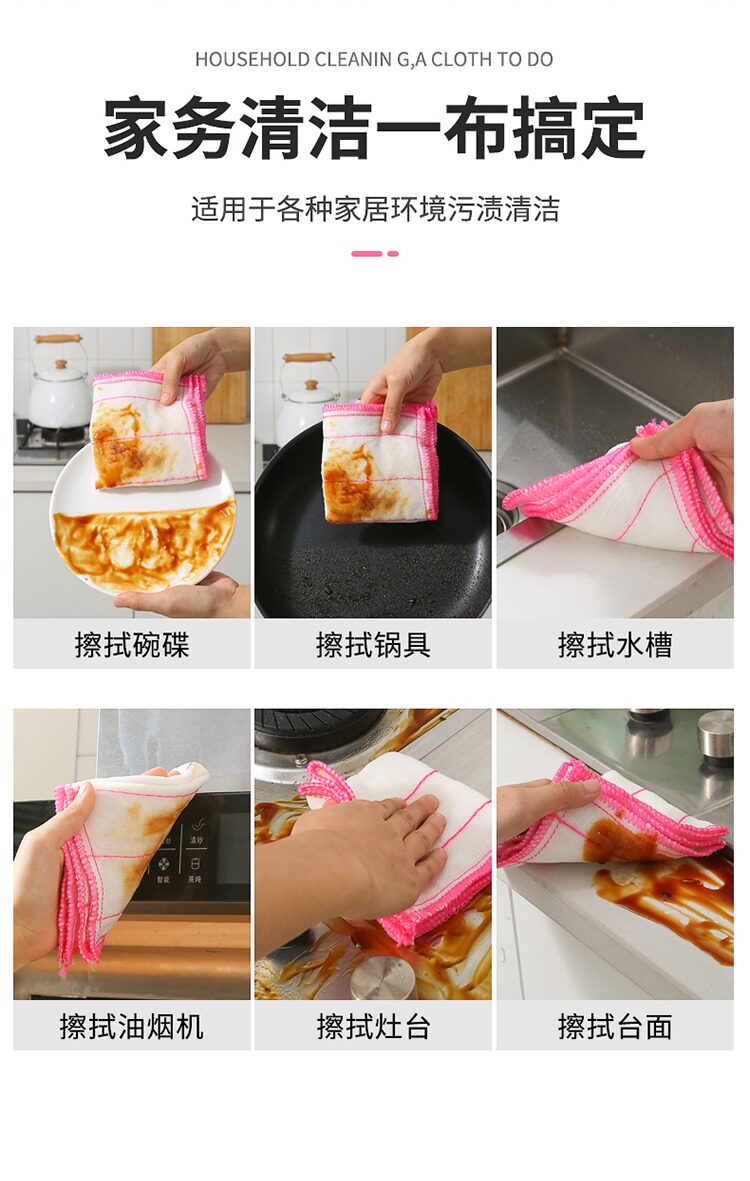 HOUSEHOLD CLEANIN G,A CLOTH TO DO

家务清洁一布搞定

适用于各种家居环境污渍清洁

擦拭碗碟

擦拭锅具

擦拭水槽

擦拭油烟机

擦拭灶台

擦拭台面