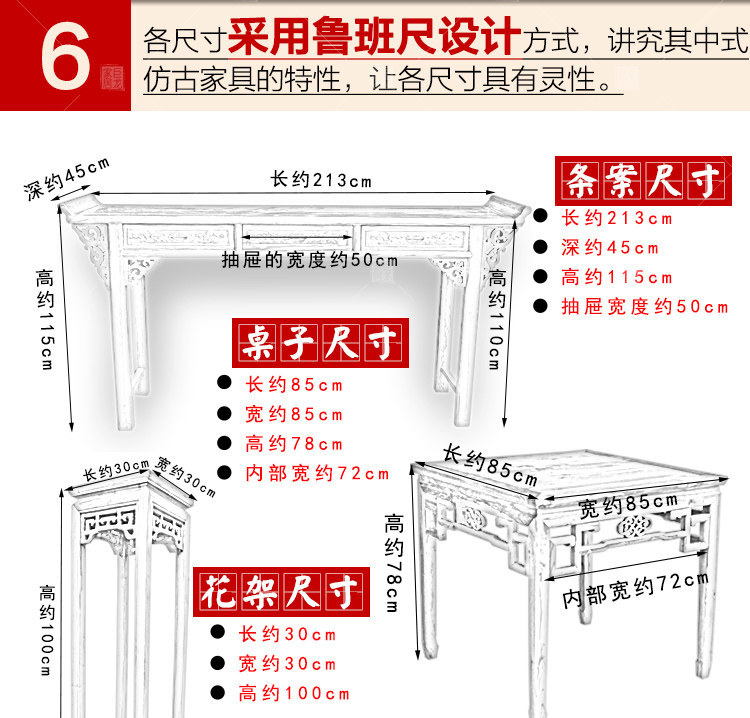 6

各尺寸采用鲁班尺设计方式，讲究其中式仿古家具的特性，让各尺寸具有灵性。

深约45cm

长约213cm

抽屉的宽度约50cm

高约115cm

高约110cm

条案尺寸

● 长约213cm
● 深约45cm
● 高约115cm
● 抽屉宽度约50cm

桌子尺寸

● 长约85cm
● 宽约85cm
● 高约78cm
● 内部宽约72cm

长约30cm

宽约30cm

高约100cm

花架尺寸

● 长约30cm
● 宽约30cm
● 高约100cm

长约85cm

宽约85cm

高约78cm

内部宽约72cm