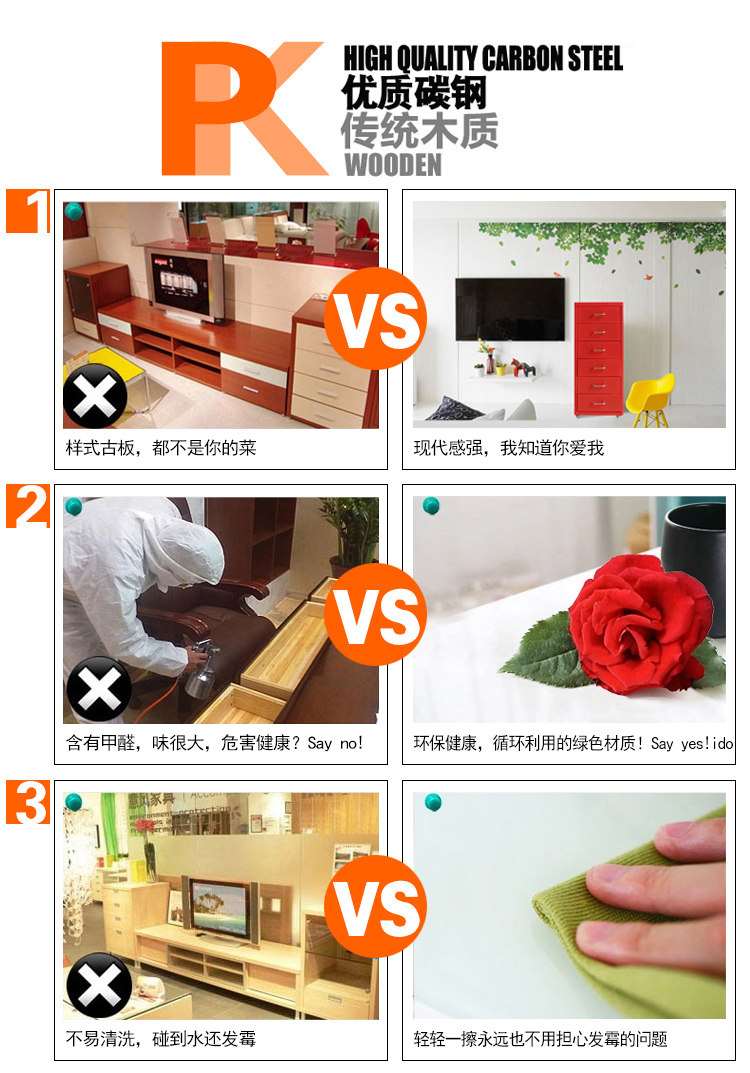 PK
HIGH QUALITY CARBON STEEL
优质碳钢
传统木质
WOODEN

1

VS

样式古板，都不是你的菜

现代感强，我知道你爱我

2

VS

含有甲醛，味很大，危害健康？Say no!

环保健康，循环利用的绿色材质！Say yes!ido

3

VS

不易清洗，碰到水还发霉

轻轻一擦永远也不用担心发霉的问题