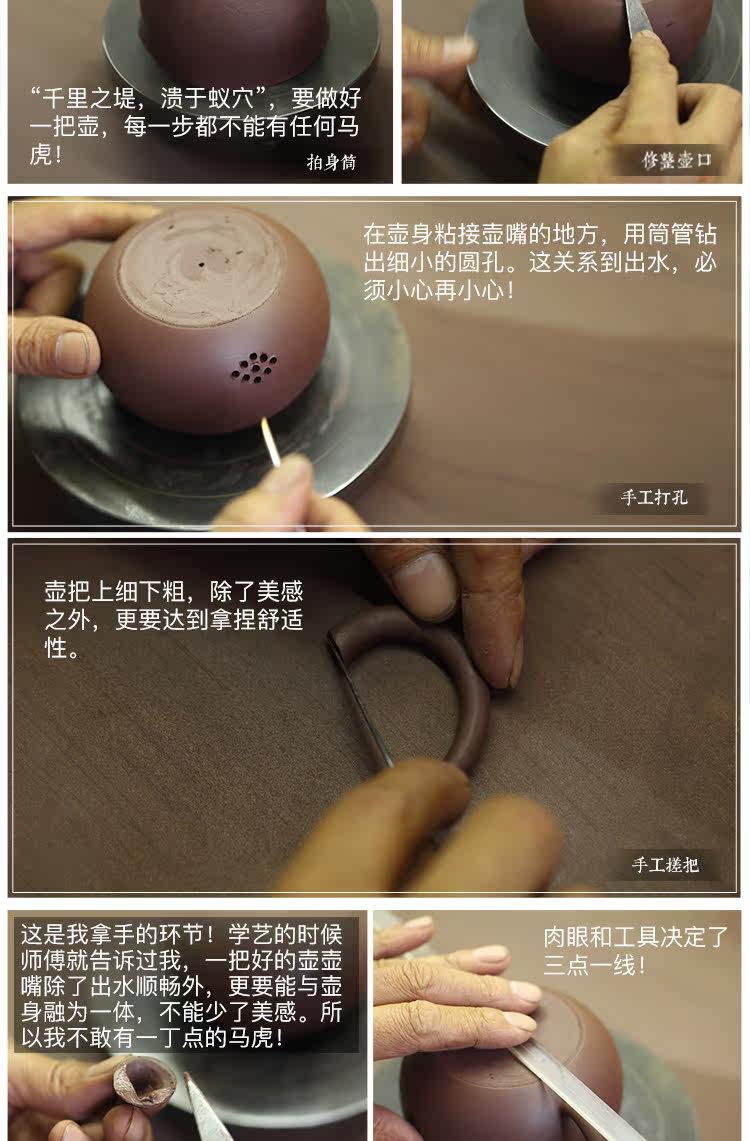 “千里之堤，溃于蚁穴”，要做好一把壶，每一步都不能有任何马虎！

拍身筒

修整壶口

在壶身粘接壶嘴的地方，用筒管钻出细小的圆孔。这关系到出水，必须小心再小心！

手工打孔

壶把上细下粗，除了美感之外，更要达到拿捏舒适性。

手工搓把

这是我拿手的环节！学艺的时候师傅就告诉过我，一把好的壶壶嘴除了出水顺畅外，更要能与壶身融为一体，不能少了美感。所以我不敢有一丁点的马虎！

肉眼和工具决定了三点一线！