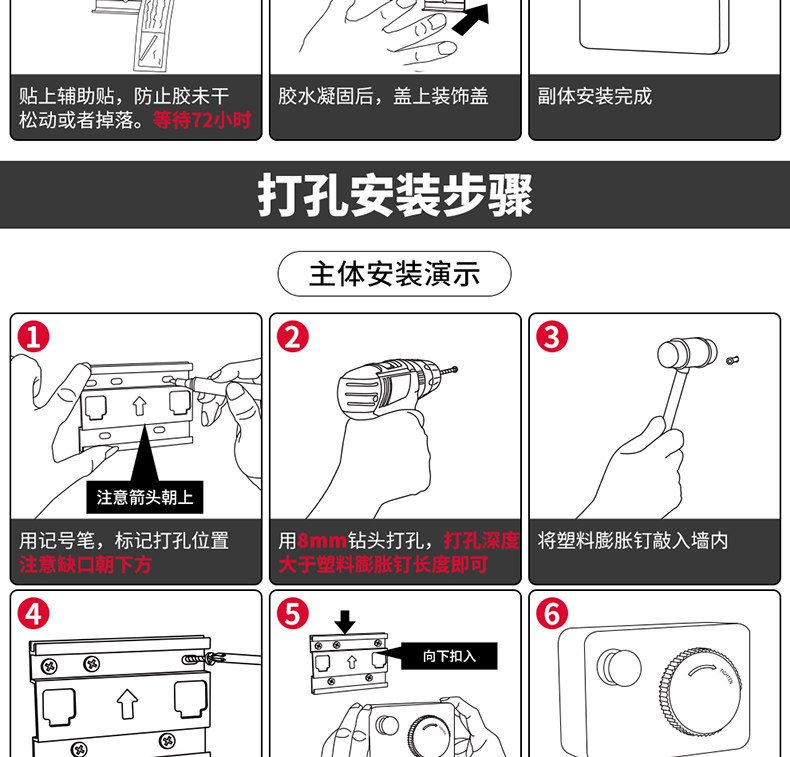 贴上辅助贴，防止胶未干松动或者掉落。等待72小时

胶水凝固后，盖上装饰盖

副体安装完成

打孔安装步骤

主体安装演示

1

注意箭头朝上

用记号笔，标记打孔位置
注意缺口朝下方

2

用8mm钻头打孔，打孔深度大于塑料膨胀钉长度即可

3

将塑料膨胀钉敲入墙内

4

5

向下扣入

6

TIGHTEN