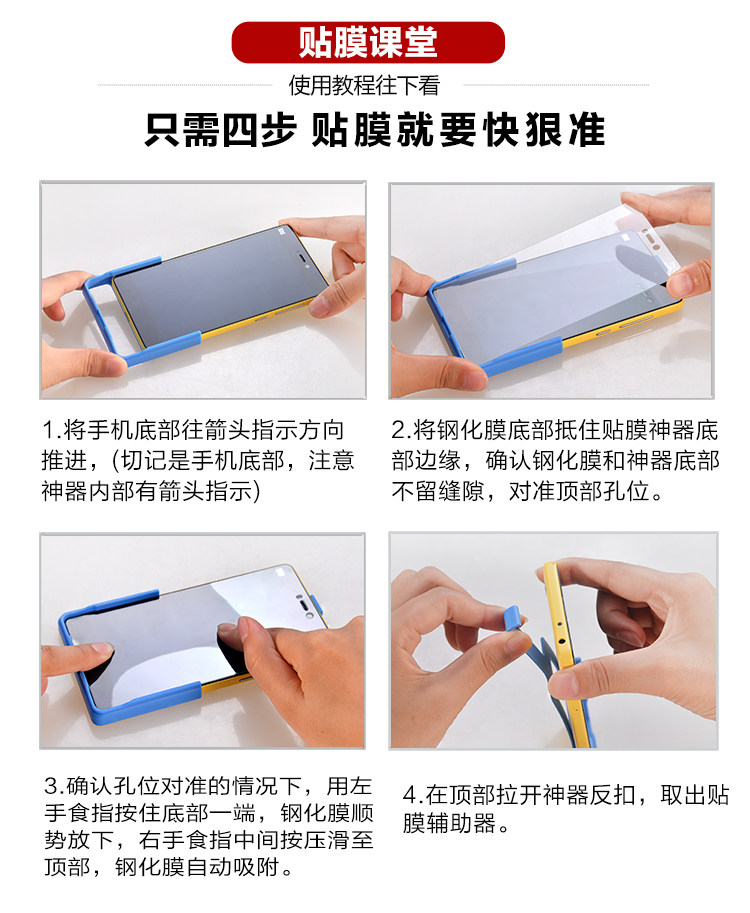 贴膜课堂

使用教程往下看

只需四步 贴膜就要快狠准

1.将手机底部往箭头指示方向推进，(切记是手机底部，注意神器内部有箭头指示)

2.将钢化膜底部抵住贴膜神器底部边缘，确认钢化膜和神器底部不留缝隙，对准顶部孔位。

3.确认孔位对准的情况下，用左手食指按住底部一端，钢化膜顺势放下，右手食指中间按压滑至顶部，钢化膜自动吸附。

4.在顶部拉开神器反扣，取出贴膜辅助器。