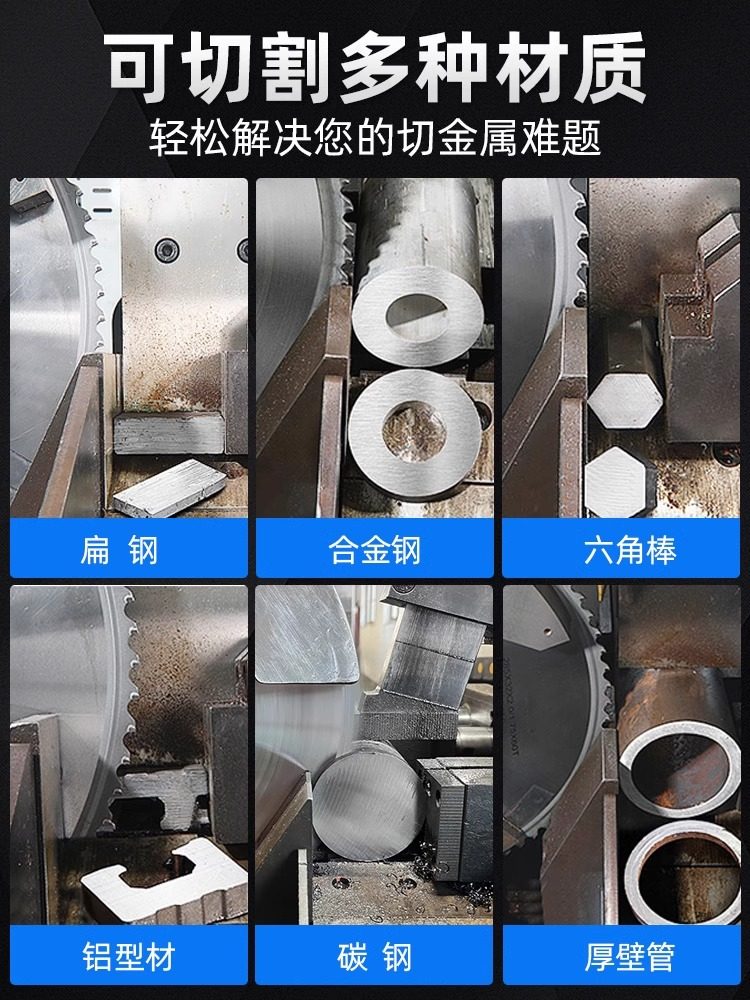 可切割多种材质

轻松解决您的切金属难题

扁 钢

合金钢

六角棒

铝型材

碳 钢

厚壁管