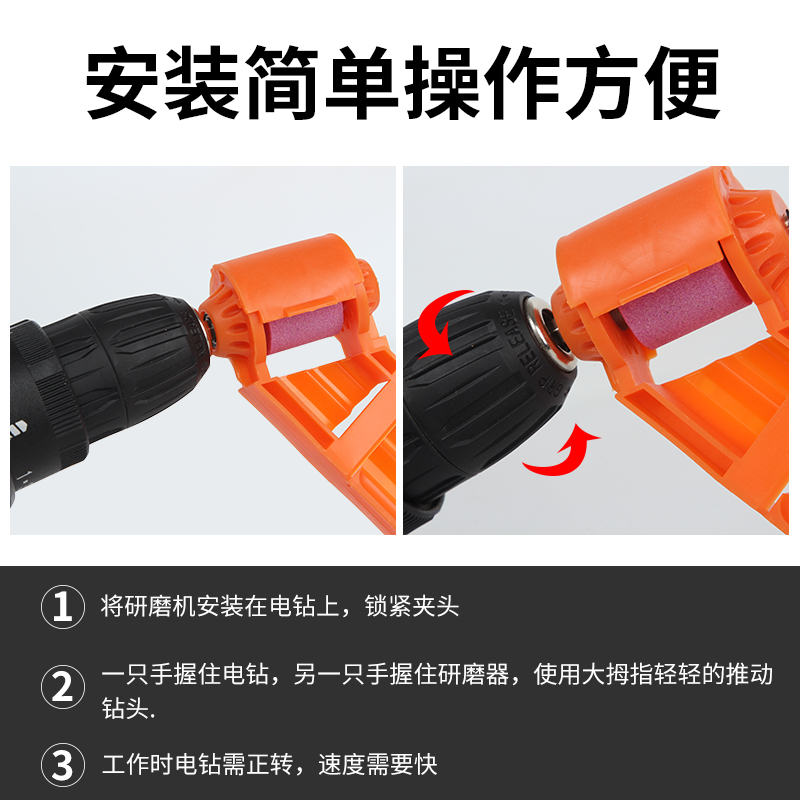 安装简单操作方便

RELEASE

1 将研磨机安装在电钻上，锁紧夹头

2 一只手握住电钻，另一只手握住研磨器，使用大拇指轻轻的推动钻头.

3 工作时电钻需正转，速度需要快