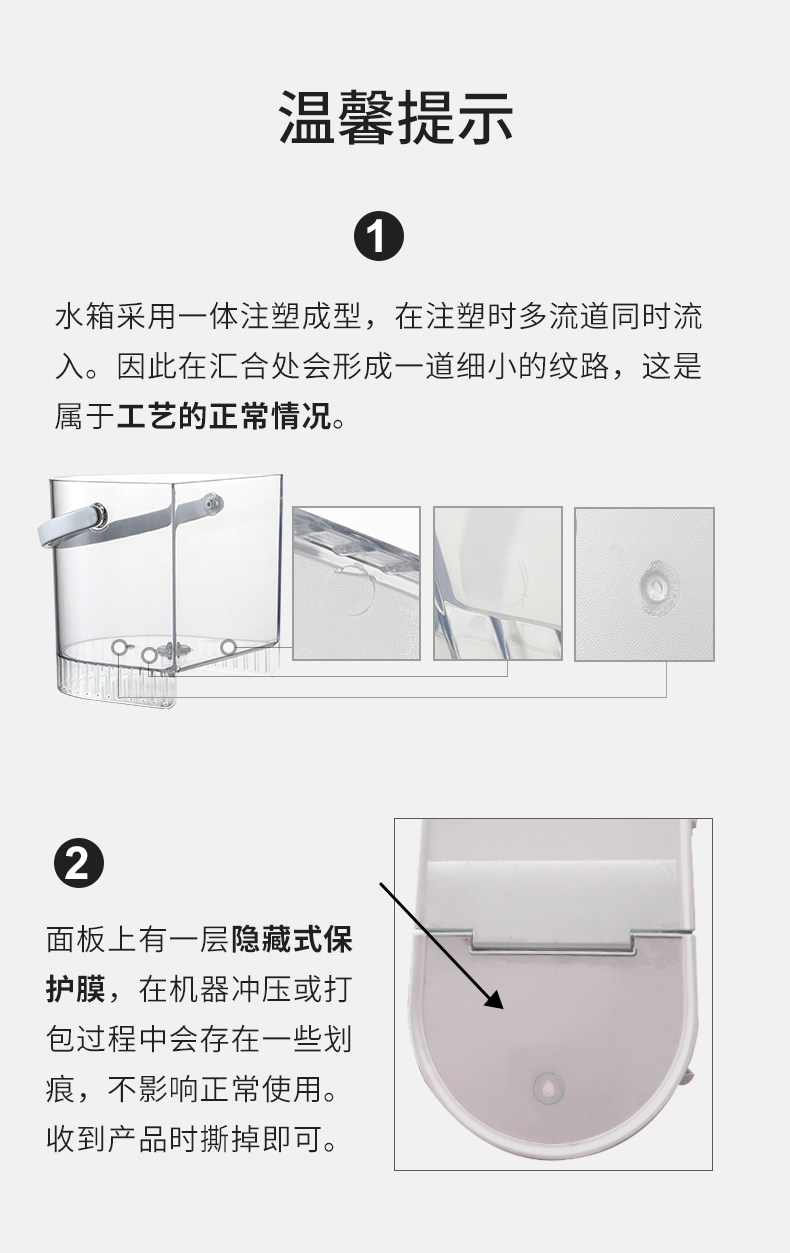 温馨提示

1

水箱采用一体注塑成型，在注塑时多流道同时流入。因此在汇合处会形成一道细小的纹路，这是属于工艺的正常情况。

2

面板上有一层隐藏式保护膜，在机器冲压或打包过程中会存在一些划痕，不影响正常使用。收到产品时撕掉即可。