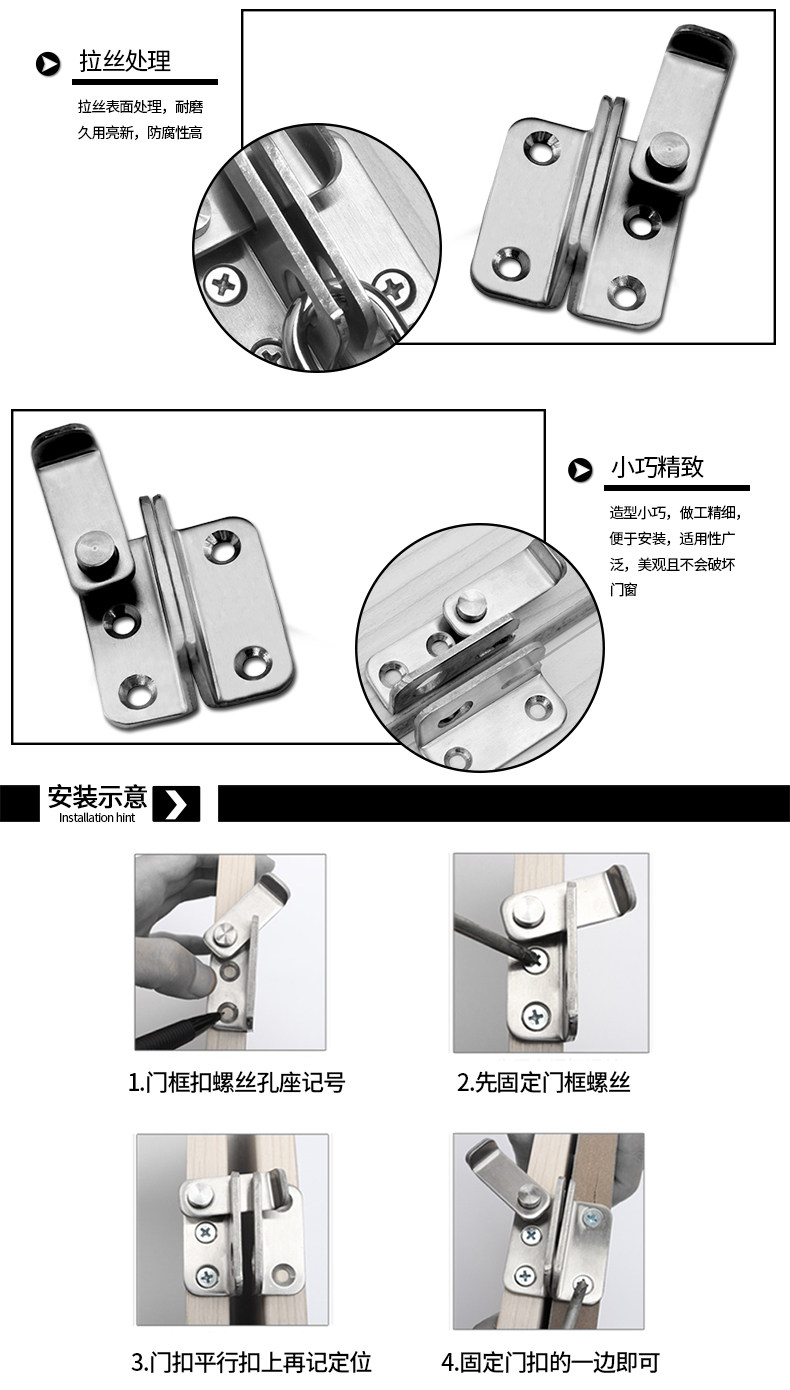 拉丝处理

拉丝表面处理，耐磨久用亮新，防腐性高

小巧精致

造型小巧，做工精细，便于安装，适用性广泛，美观且不会破坏门窗

安装示意
Installation hint

1.门框扣螺丝孔座记号

2.先固定门框螺丝

3.门扣平行扣上再记定位

4.固定门扣的一边即可