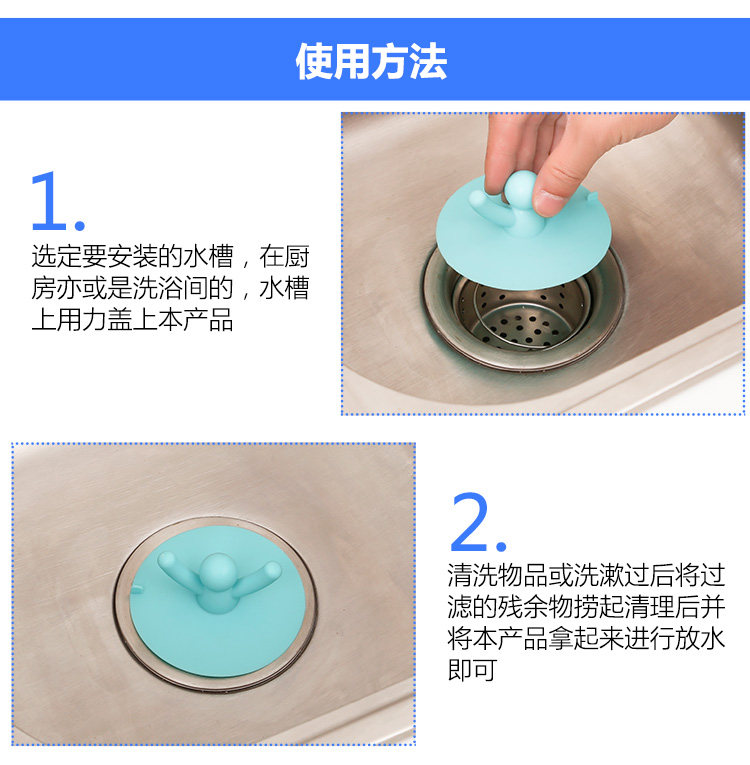 使用方法

1.

选定要安装的水槽，在厨房亦或是洗浴间的，水槽上用力盖上本产品

2.

清洗物品或洗漱过后将过滤的残余物捞起清理后并将本产品拿起来进行放水即可