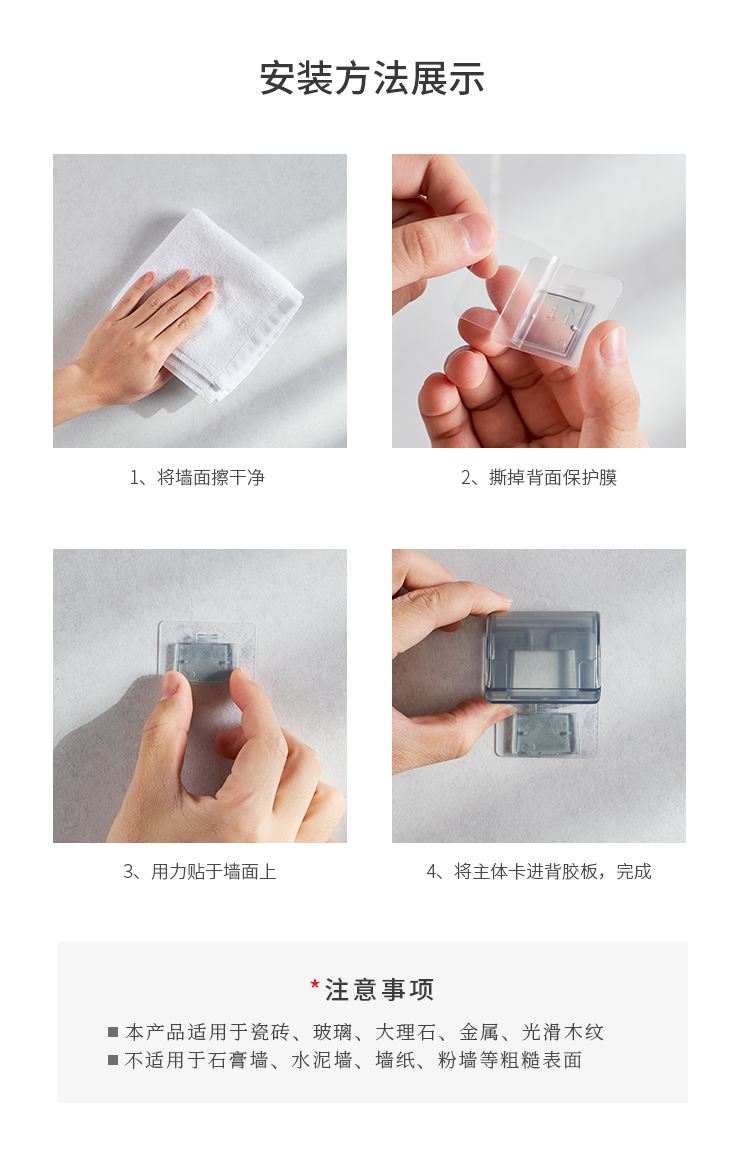 安装方法展示

1、将墙面擦干净

2、撕掉背面保护膜

3、用力贴于墙面上

4、将主体卡进背胶板，完成

*注意事项

■ 本产品适用于瓷砖、玻璃、大理石、金属、光滑木纹
■ 不适用于石膏墙、水泥墙、墙纸、粉墙等粗糙表面