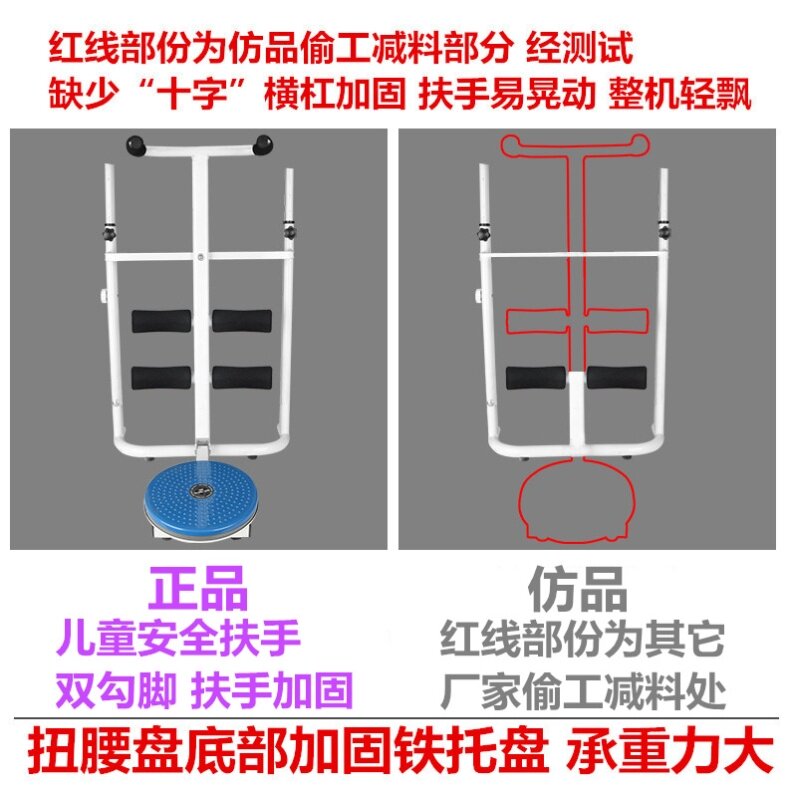 红线部份为仿品偷工减料部分 经测试
缺少“十字”横杠加固 扶手易晃动 整机轻飘

正品
儿童安全扶手
双勾脚 扶手加固

仿品
红线部份为其它
厂家偷工减料处

扭腰盘底部加固铁托盘 承重力大