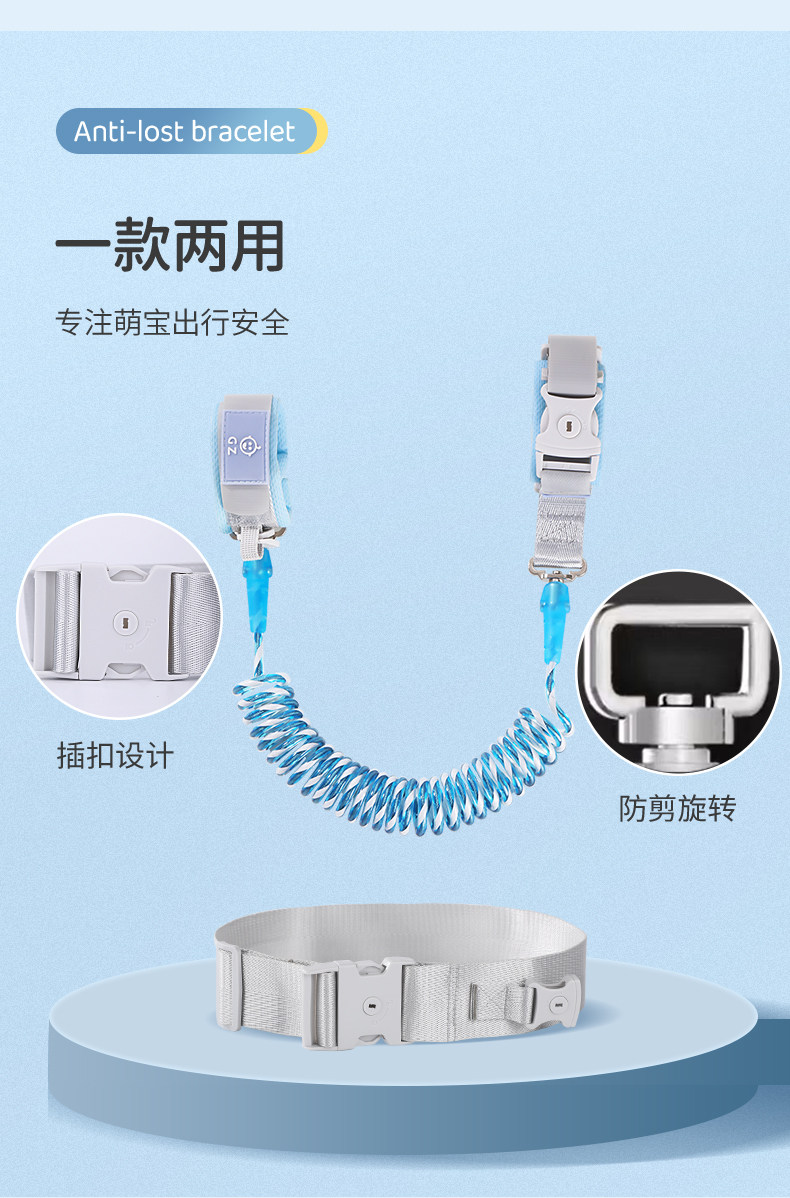 Anti-lost bracelet

一款两用

专注萌宝出行安全

GZ

插扣设计

防剪旋转