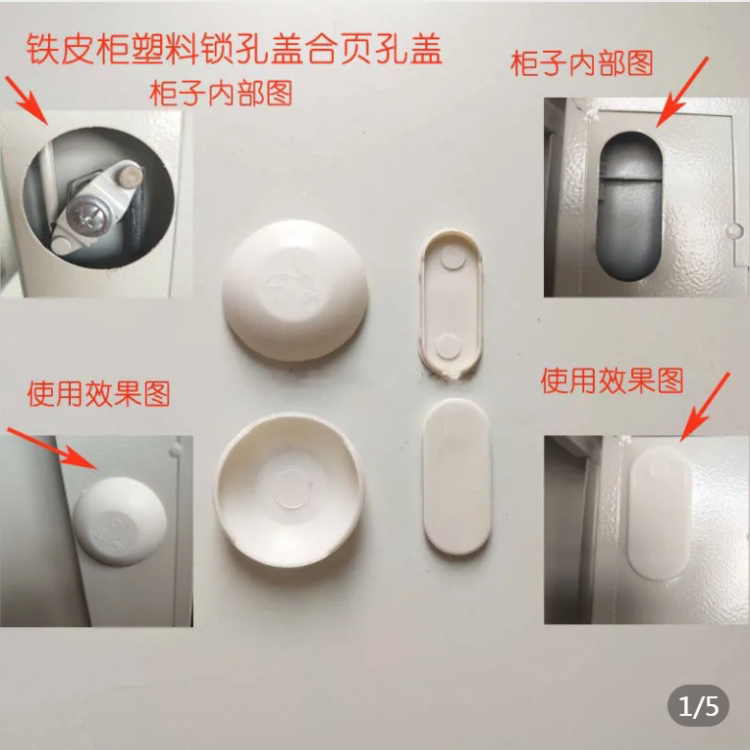 铁皮柜塑料锁孔盖合页孔盖
柜子内部图

柜子内部图

使用效果图

使用效果图

1/5