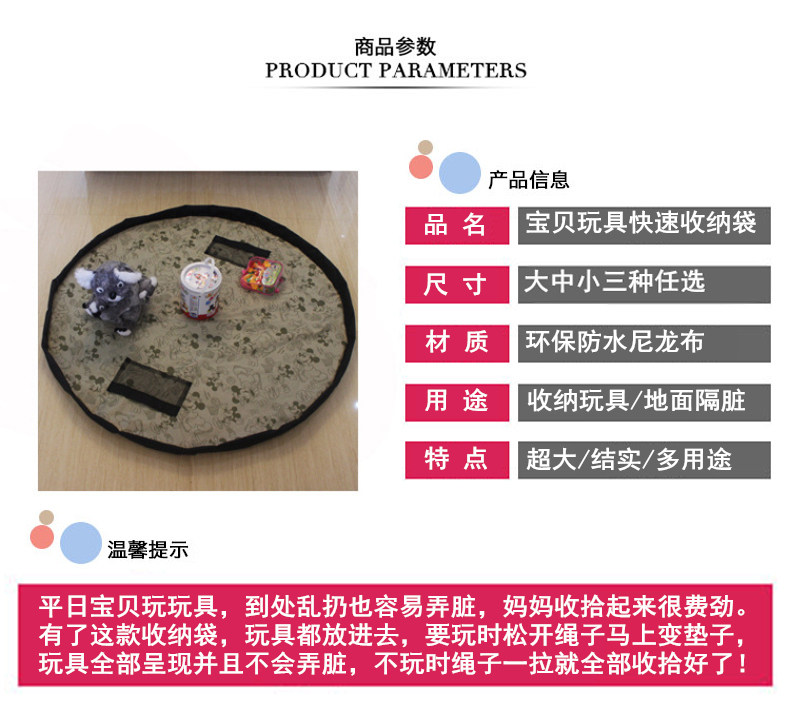 商品参数
PRODUCT PARAMETERS

产品信息

| 品 名 | 宝贝玩具快速收纳袋 |
|---|---|
| 尺 寸 | 大中小三种任选 |
| 材 质 | 环保防水尼龙布 |
| 用 途 | 收纳玩具/地面隔脏 |
| 特 点 | 超大/结实/多用途 |

温馨提示

平日宝贝玩玩具，到处乱扔也容易弄脏，妈妈收拾起来很费劲。有了这款收纳袋，玩具都放进去，要玩时松开绳子马上变垫子，玩具全部呈现并且不会弄脏，不玩时绳子一拉就全部收拾好了！