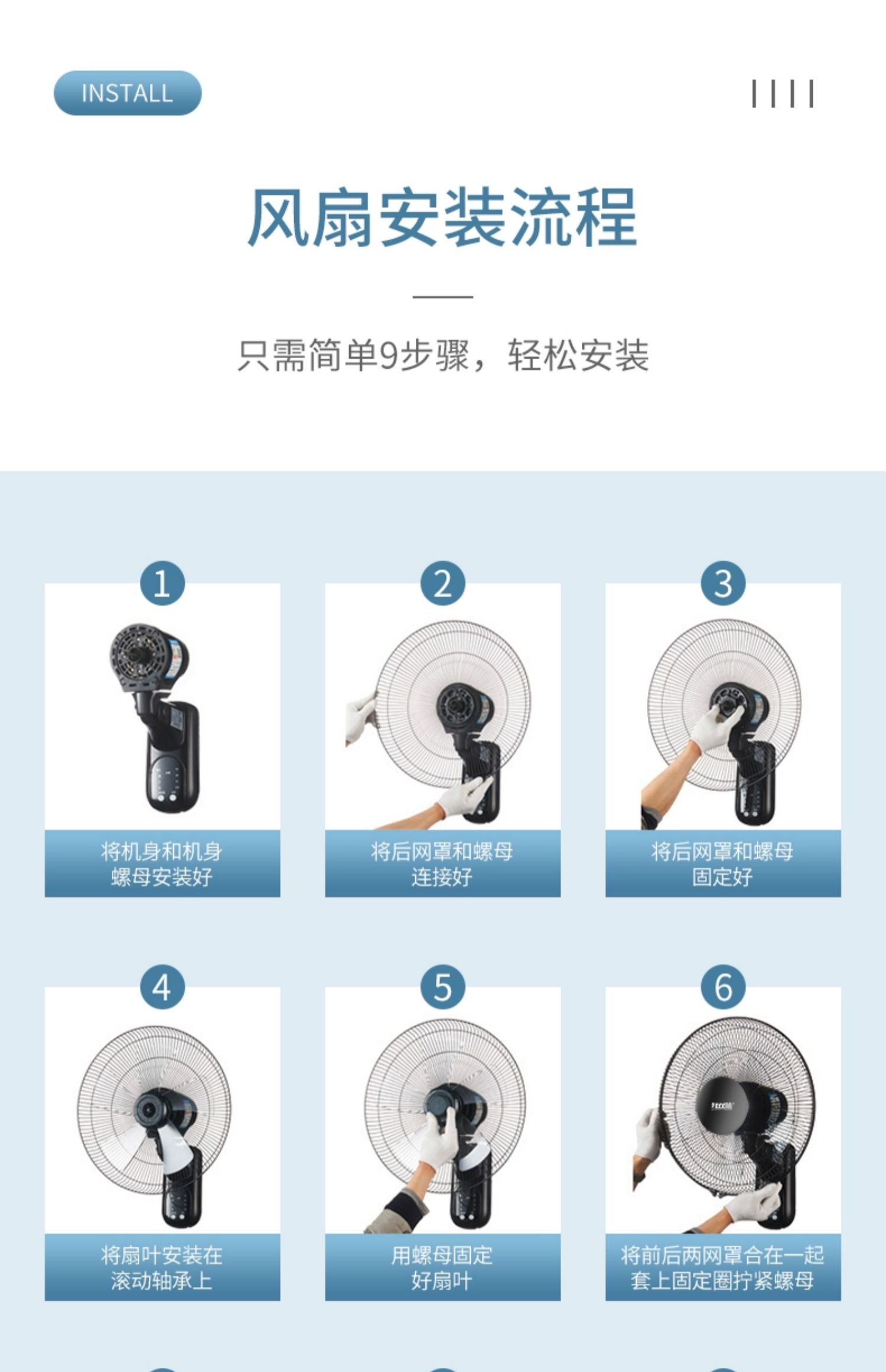 INSTALL

风扇安装流程

只需简单9步骤，轻松安装

1
将机身和机身螺母安装好

2
将后网罩和螺母连接好

3
将后网罩和螺母固定好

4
将扇叶安装在滚动轴承上

5
用螺母固定好扇叶

6
将前后两网罩合在一起套上固定圈拧紧螺母