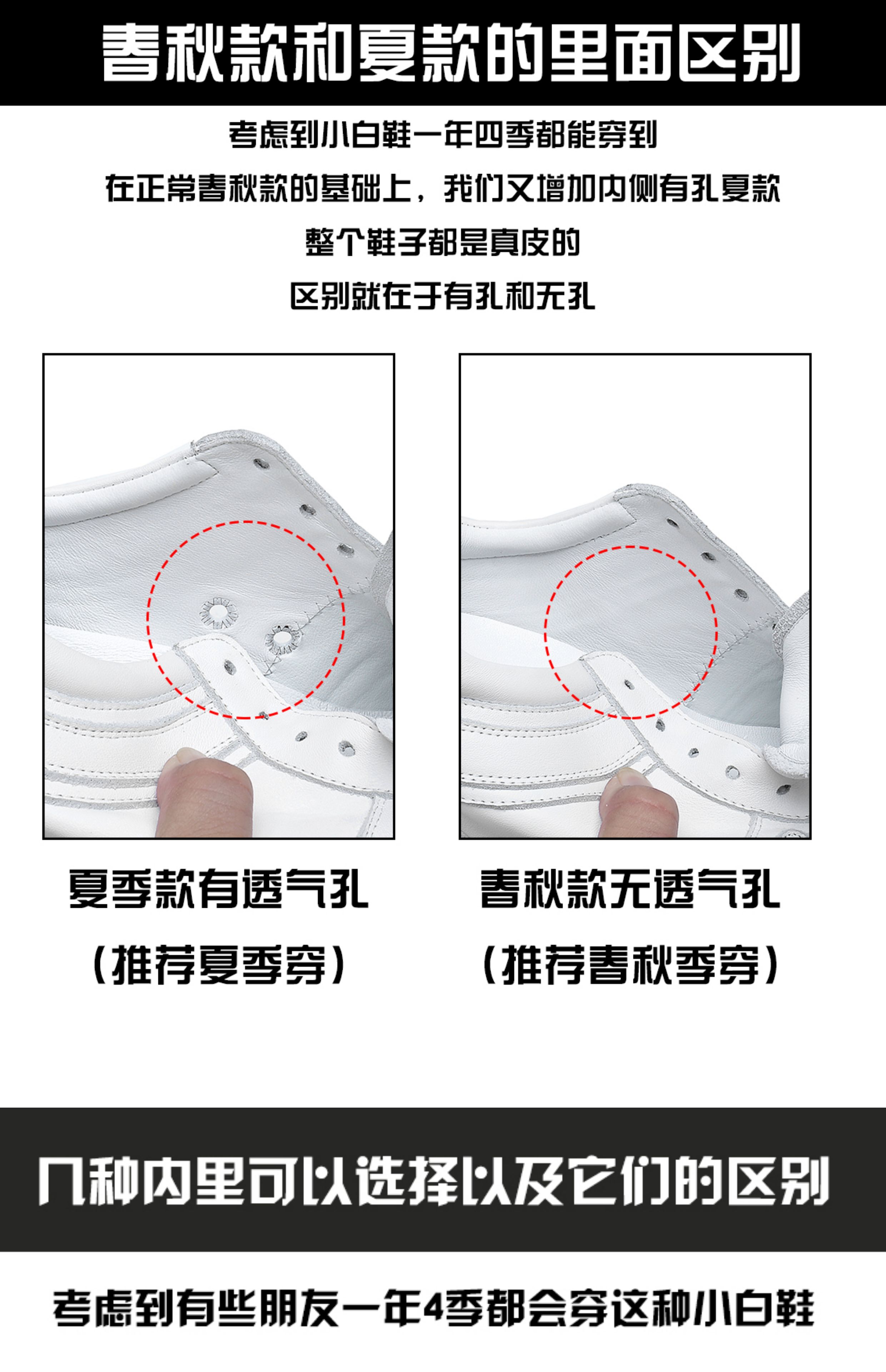 春秋款和夏款的里面区别

考虑到小白鞋一年四季都能穿到
在正常春秋款的基础上，我们又增加内侧有孔夏款
整个鞋子都是真皮的
区别就在于有孔和无孔

夏季款有透气孔
（推荐夏季穿）

春秋款无透气孔
（推荐春秋季穿）

几种内里可以选择以及它们的区别

考虑到有些朋友一年4季都会穿这种小白鞋