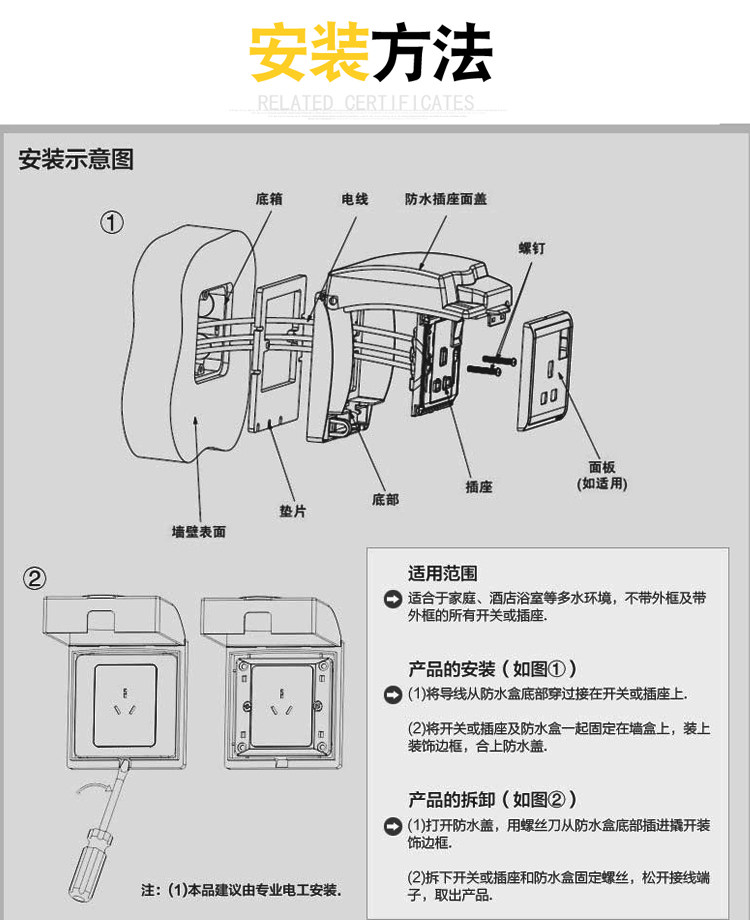 安装方法

RELATED CERTIFICATES

安装示意图

①

底箱

电线

防水插座面盖

螺钉

面板
(如适用)

插座

底部

垫片

墙壁表面

②

注：(1)本品建议由专业电工安装.

适用范围

适合于家庭、酒店浴室等多水环境，不带外框及带外框的所有开关或插座.

产品的安装（如图①）

(1)将导线从防水盒底部穿过接在开关或插座上.

(2)将开关或插座及防水盒一起固定在墙盒上，装上装饰边框，合上防水盖.

产品的拆卸（如图②）

(1)打开防水盖，用螺丝刀从防水盒底部插进撬开装饰边框.

(2)拆下开关或插座和防水盒固定螺丝，松开接线端子，取出产品.