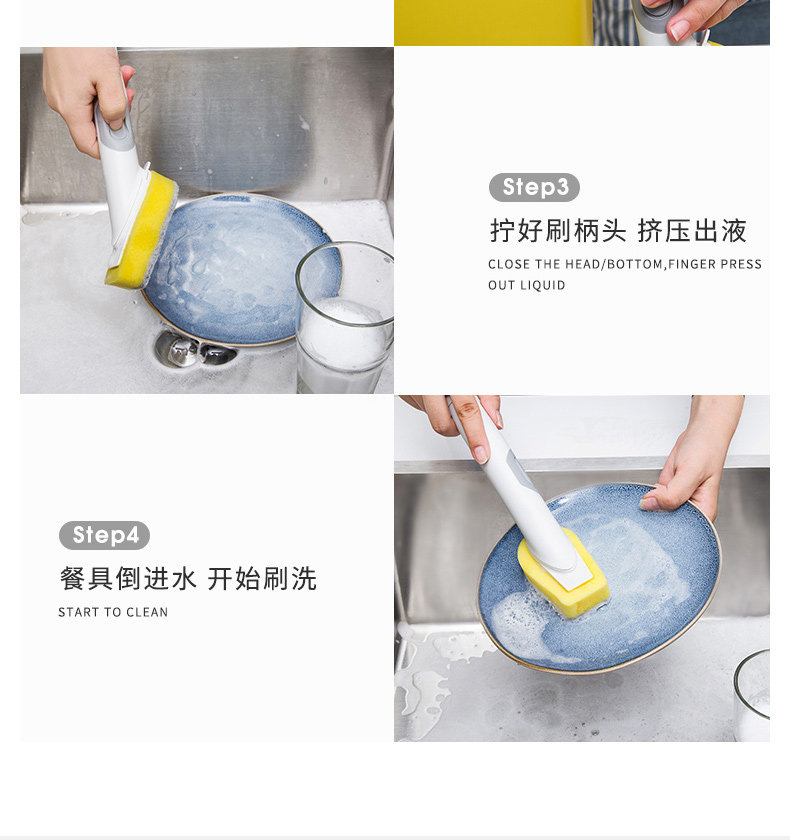 Step3

拧好刷柄头 挤压出液

CLOSE THE HEAD/BOTTOM,FINGER PRESS OUT LIQUID

Step4

餐具倒进水 开始刷洗

START TO CLEAN