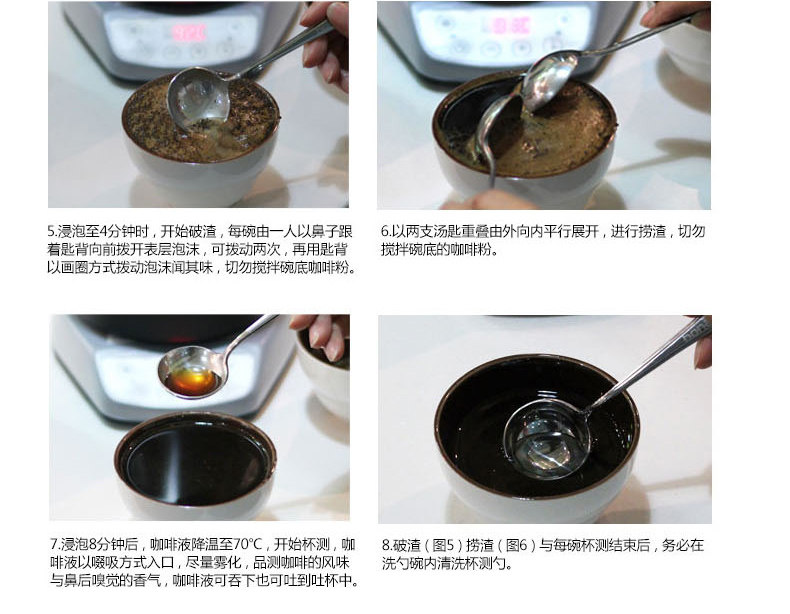 5.浸泡至4分钟时，开始破渣，每碗由一人以鼻子跟着匙背向前拨开表层泡沫，可拨动两次，再用匙背以画圈方式拨动泡沫闻其味，切勿搅拌碗底咖啡粉。

6.以两支汤匙重叠由外向内平行展开，进行捞渣，切勿搅拌碗底的咖啡粉。

7.浸泡8分钟后，咖啡液降温至70°C，开始杯测，咖啡液以啜吸方式入口，尽量雾化，品测咖啡的风味与鼻后嗅觉的香气，咖啡液可吞下也可吐到吐杯中。

8.破渣（图5）捞渣（图6）与每碗杯测结束后，务必在洗勺碗内清洗杯测勺。