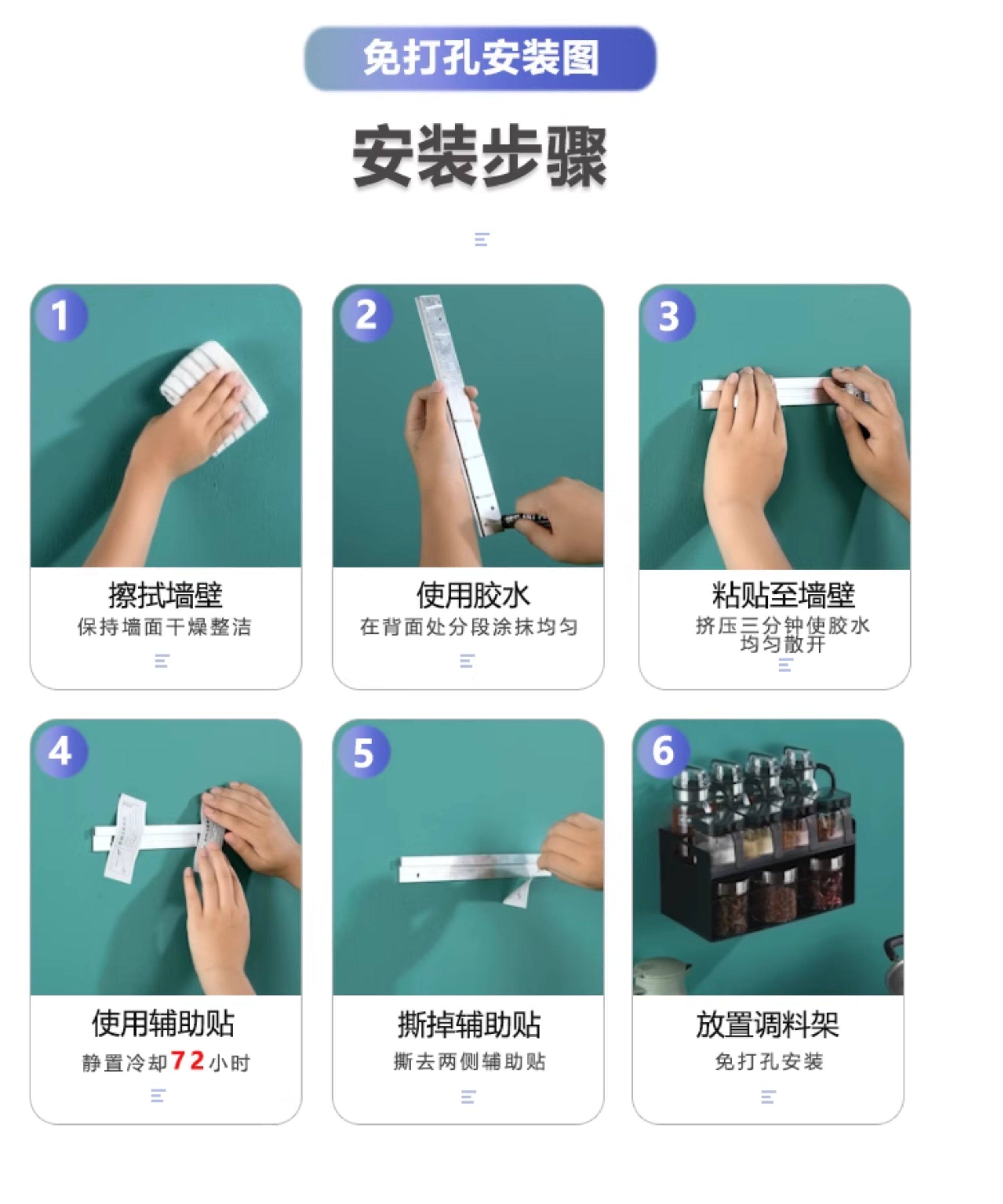 免打孔安装图

安装步骤

1
擦拭墙壁
保持墙面干燥整洁

2
使用胶水
在背面处分段涂抹均匀

3
粘贴至墙壁
挤压三分钟使胶水均匀散开

4
使用辅助贴
静置冷却72小时

5
撕掉辅助贴
撕去两侧辅助贴

6
放置调料架
免打孔安装