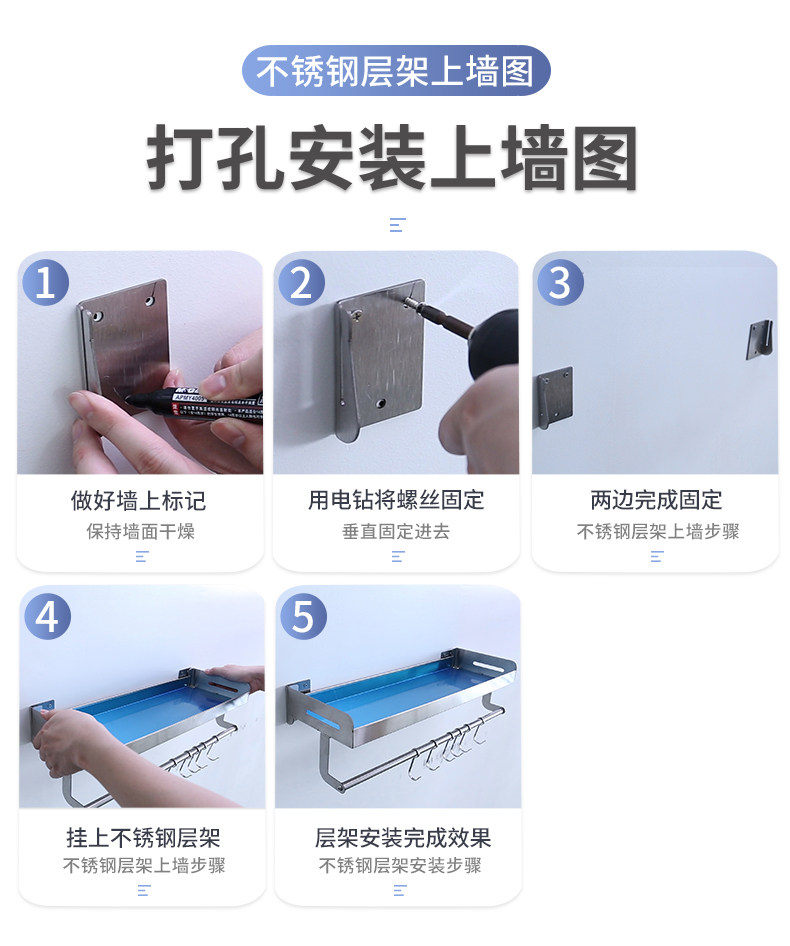 不锈钢层架上墙图

打孔安装上墙图

1
做好墙上标记
保持墙面干燥

2
用电钻将螺丝固定
垂直固定进去

3
两边完成固定
不锈钢层架上墙步骤

4
挂上不锈钢层架
不锈钢层架上墙步骤

5
层架安装完成效果
不锈钢层架安装步骤