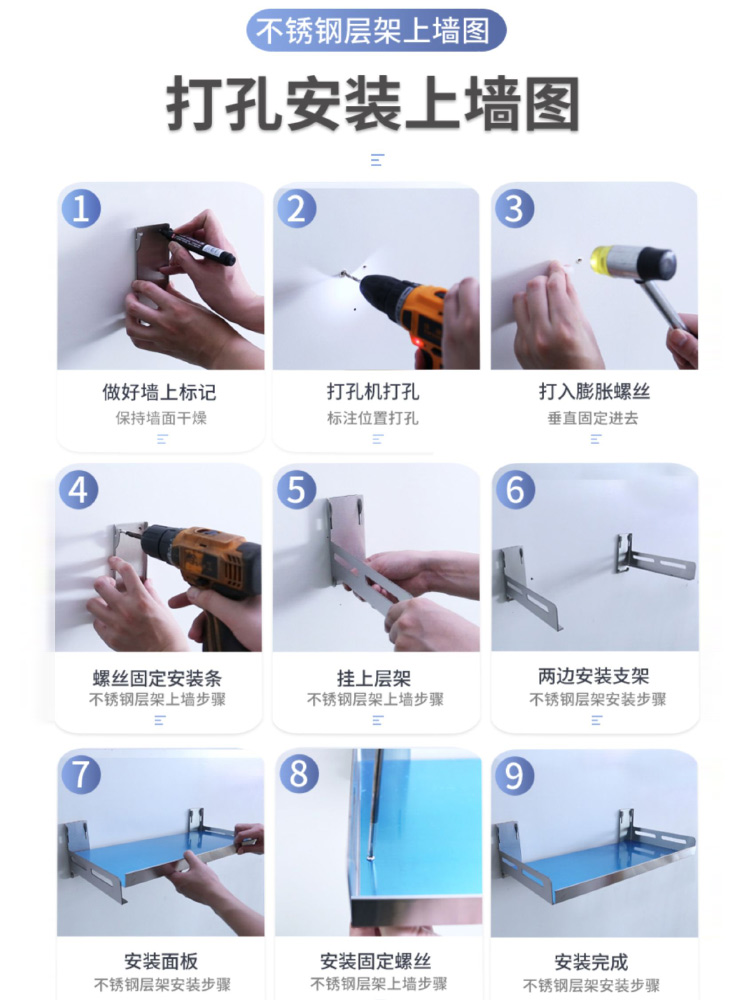 不锈钢层架上墙图

打孔安装上墙图

1
做好墙上标记
保持墙面干燥

2
打孔机打孔
标注位置打孔

3
打入膨胀螺丝
垂直固定进去

4
螺丝固定安装条
不锈钢层架上墙步骤

5
挂上层架
不锈钢层架上墙步骤

6
两边安装支架
不锈钢层架安装步骤

7
安装面板
不锈钢层架安装步骤

8
安装固定螺丝
不锈钢层架上墙步骤

9
安装完成
不锈钢层架安装步骤