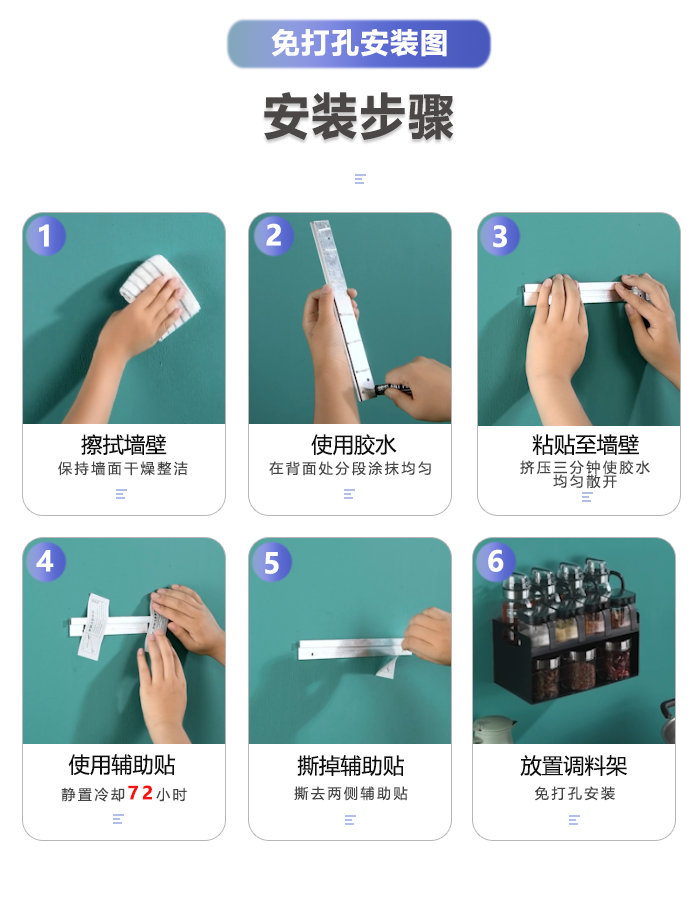 免打孔安装图

安装步骤

1
擦拭墙壁
保持墙面干燥整洁

2
使用胶水
在背面处分段涂抹均匀

3
粘贴至墙壁
挤压三分钟使胶水均匀散开

4
使用辅助贴
静置冷却72小时

5
撕掉辅助贴
撕去两侧辅助贴

6
放置调料架
免打孔安装