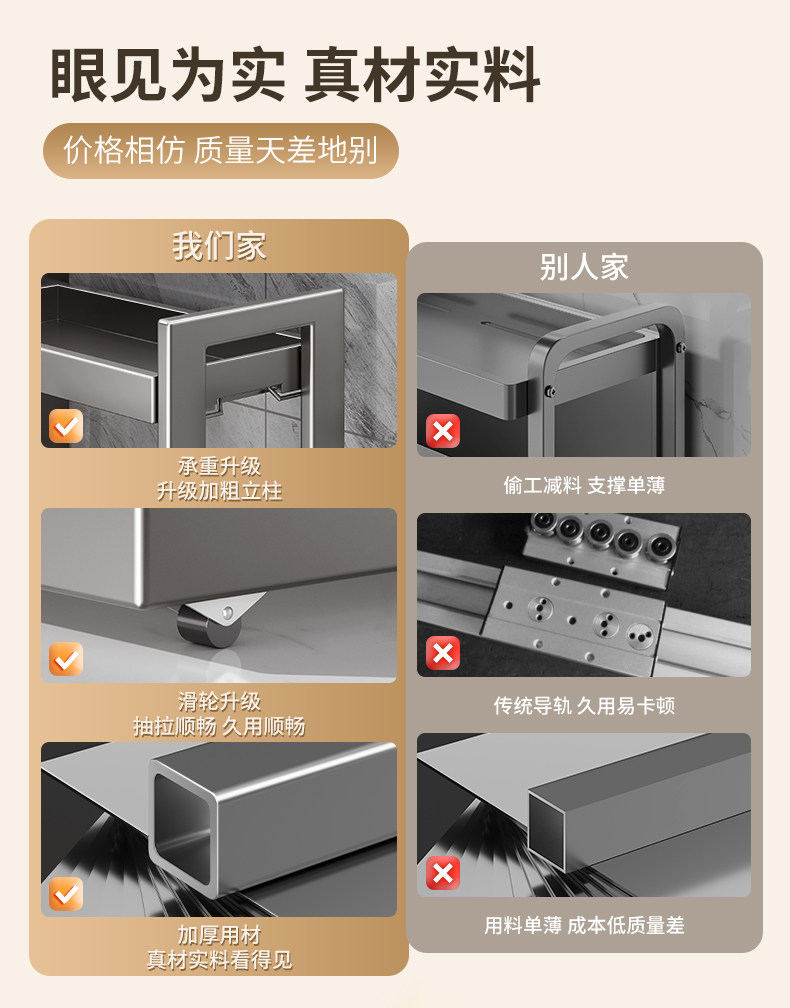 眼见为实 真材实料

价格相仿 质量天差地别

我们家

承重升级
升级加粗立柱

滑轮升级
抽拉顺畅 久用顺畅

加厚用材
真材实料看得见

别人家

偷工减料 支撑单薄

传统导轨 久用易卡顿

用料单薄 成本低质量差