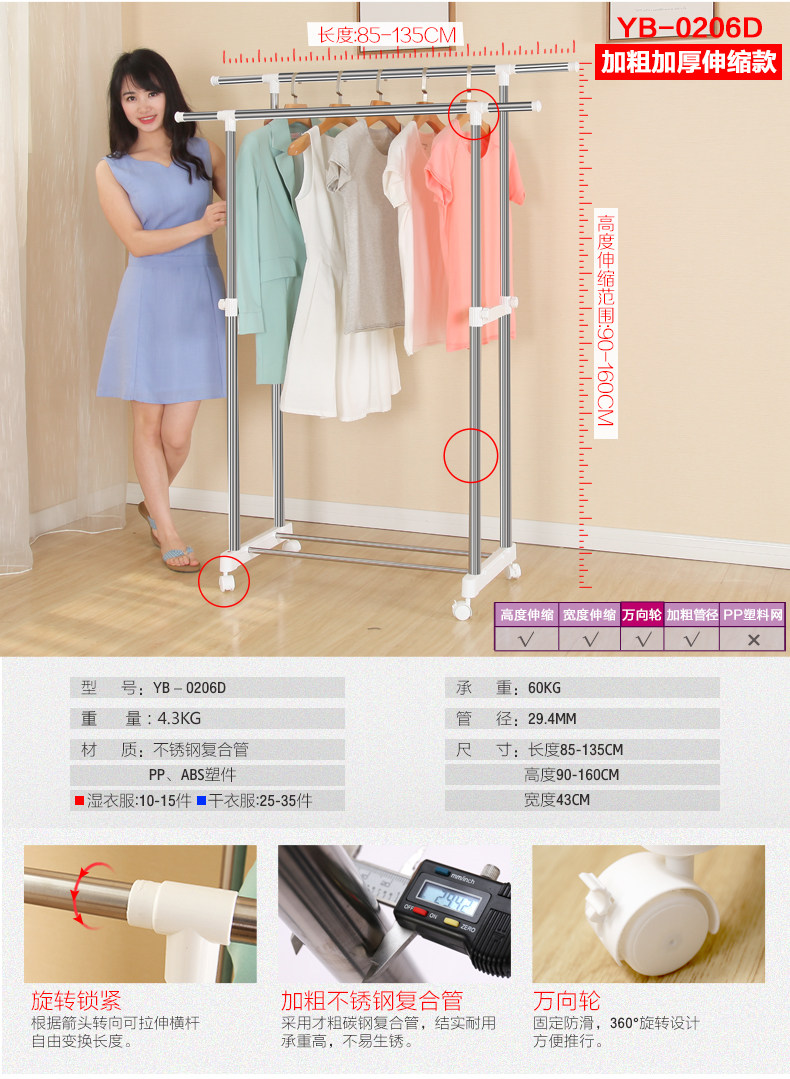 长度:85-135CM

YB-0206D

加粗加厚伸缩款

高度伸缩范围:90-160CM

| 高度伸缩 | 宽度伸缩 | 万向轮 | 加粗管径 | PP塑料网 |
|---|---|---|---|---|
| √ | √ | √ | √ | × |

型　号：YB－0206D

重　量：4.3KG

材　质：不锈钢复合管

PP、ABS塑件

湿衣服:10-15件 干衣服:25-35件

承　重：60KG

管　径：29.4MM

尺　寸：长度85-135CM

高度90-160CM

宽度43CM

mm/inch

29.42

OFF ON ZERO

旋转锁紧
根据箭头转向可拉伸横杆自由变换长度。

加粗不锈钢复合管
采用才粗碳钢复合管，结实耐用承重高，不易生锈。

万向轮
固定防滑，360°旋转设计方便推行。