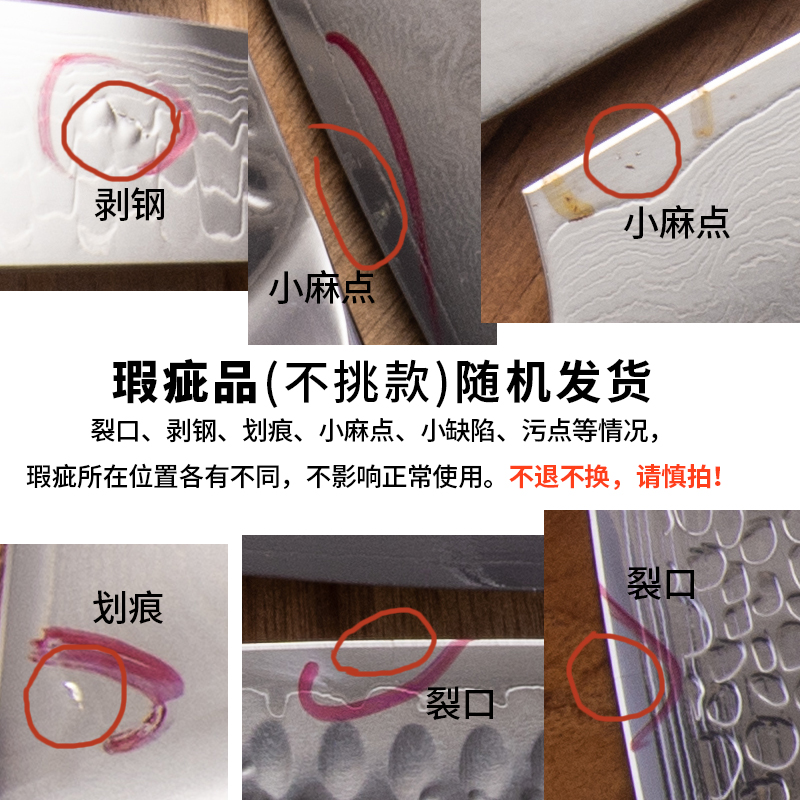 剥钢

小麻点

小麻点

瑕疵品(不挑款)随机发货

裂口、剥钢、划痕、小麻点、小缺陷、污点等情况，

瑕疵所在位置各有不同，不影响正常使用。不退不换，请慎拍！

划痕

裂口

裂口