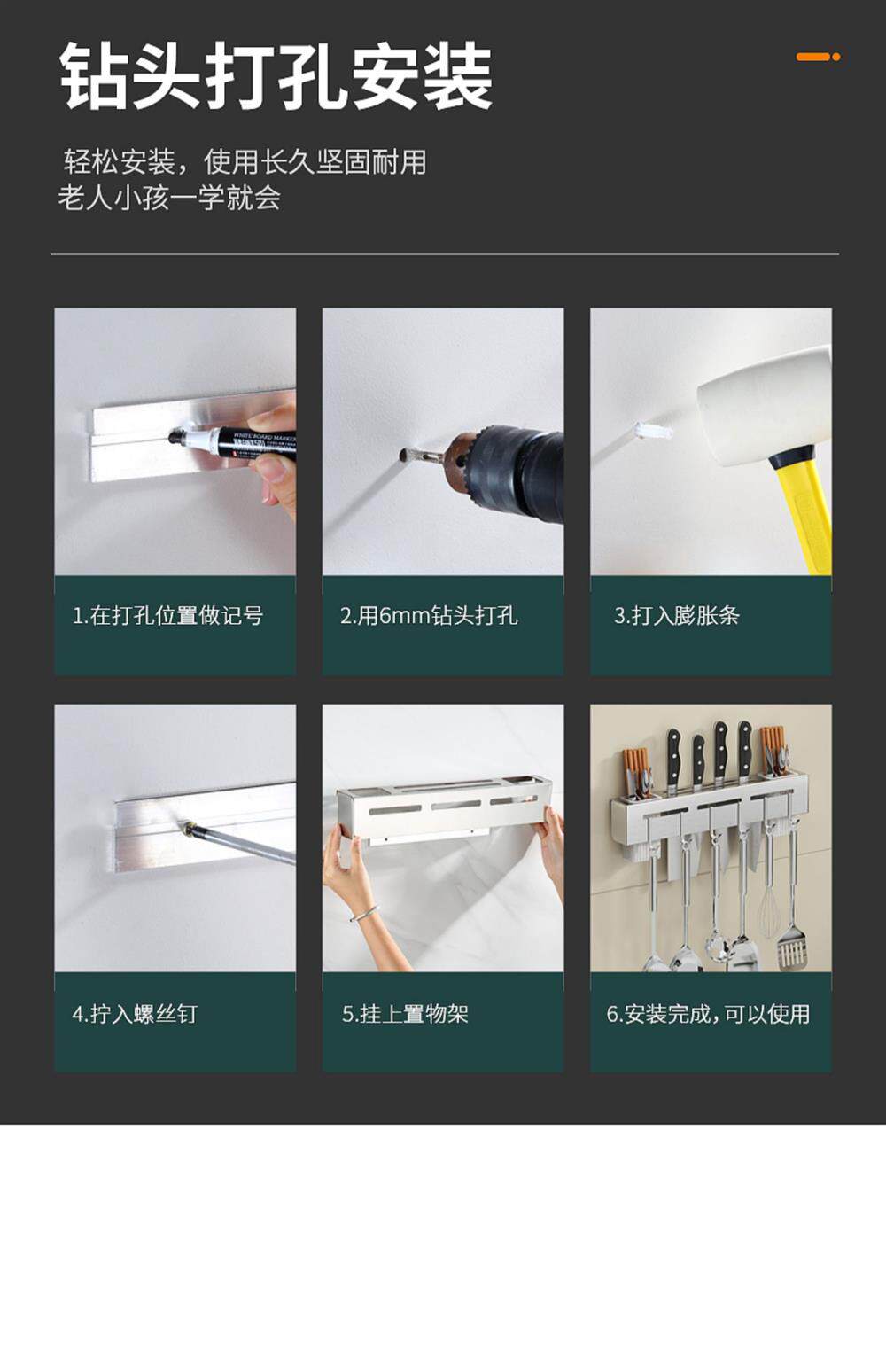 钻头打孔安装

轻松安装，使用长久坚固耐用
老人小孩一学就会

WHITE BOARD MARKER

1.在打孔位置做记号

2.用6mm钻头打孔

3.打入膨胀条

4.拧入螺丝钉

5.挂上置物架

6.安装完成，可以使用