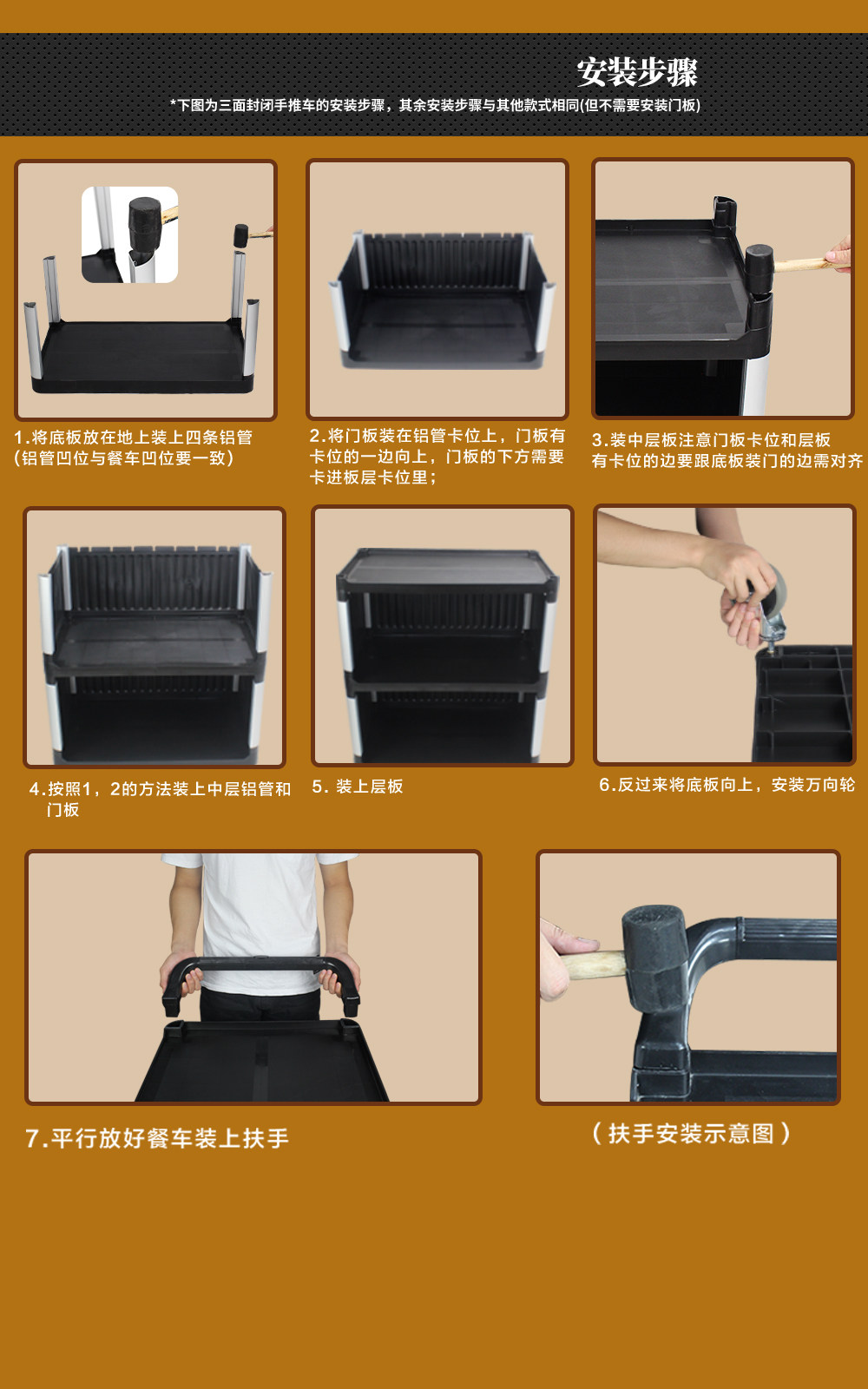 安装步骤

*下图为三面封闭手推车的安装步骤，其余安装步骤与其他款式相同(但不需要安装门板)

1.将底板放在地上装上四条铝管（铝管凹位与餐车凹位要一致）

2.将门板装在铝管卡位上，门板有卡位的一边向上，门板的下方需要卡进板层卡位里；

3.装中层板注意门板卡位和层板有卡位的边要跟底板装门的边需对齐

4.按照1，2的方法装上中层铝管和门板

5. 装上层板

6.反过来将底板向上，安装万向轮

7.平行放好餐车装上扶手

（扶手安装示意图）