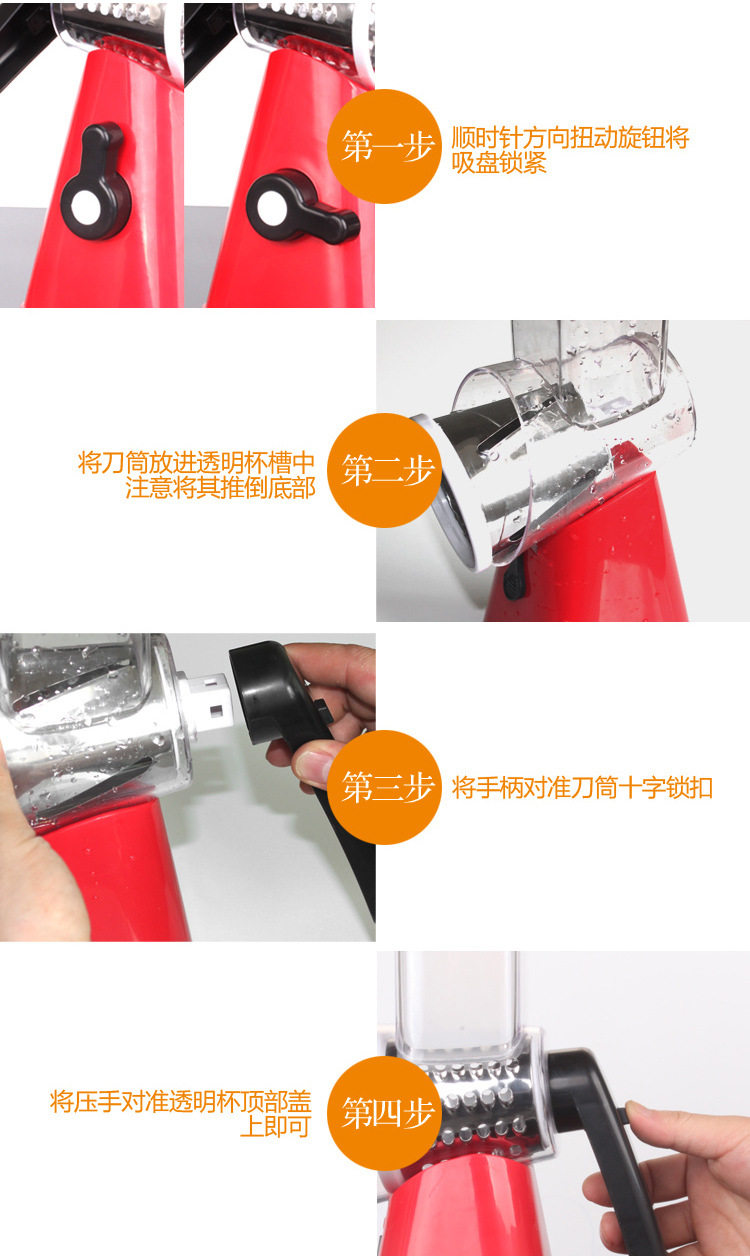 第一步
顺时针方向扭动旋钮将吸盘锁紧

将刀筒放进透明杯槽中注意将其推倒底部
第二步

第三步
将手柄对准刀筒十字锁扣

将压手对准透明杯顶部盖上即可
第四步