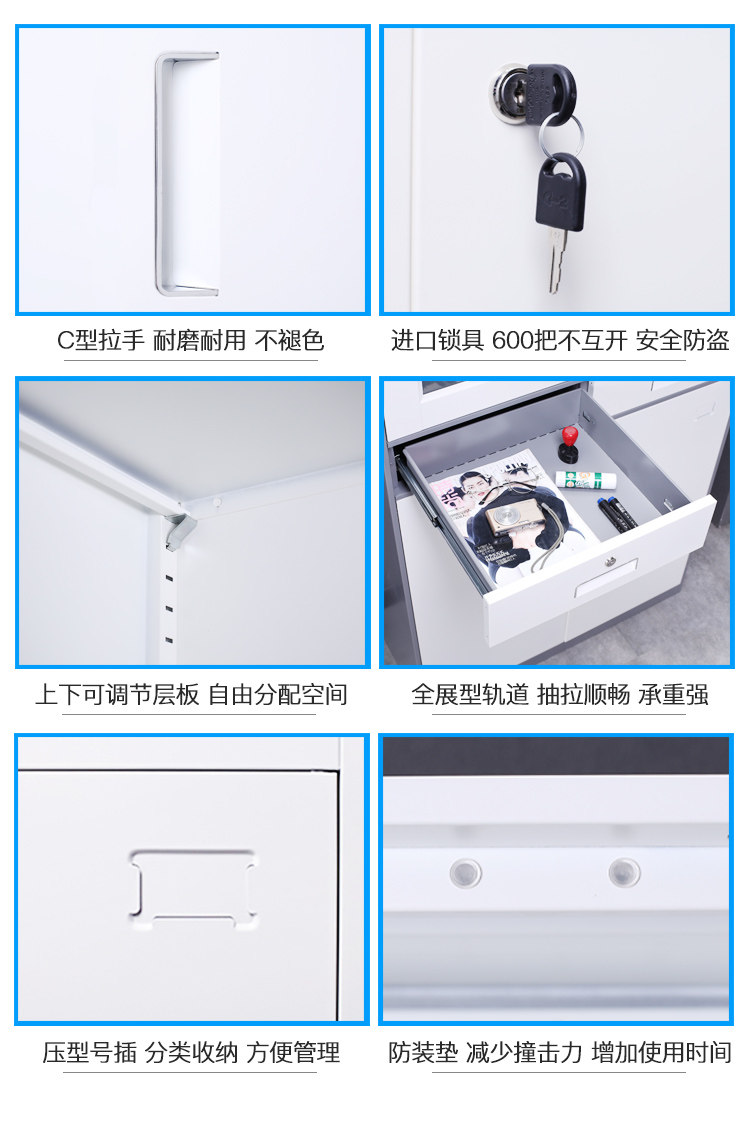 C型拉手 耐磨耐用 不褪色

进口锁具 600把不互开 安全防盗

上下可调节层板 自由分配空间

全展型轨道 抽拉顺畅 承重强

压型号插 分类收纳 方便管理

防装垫 减少撞击力 增加使用时间