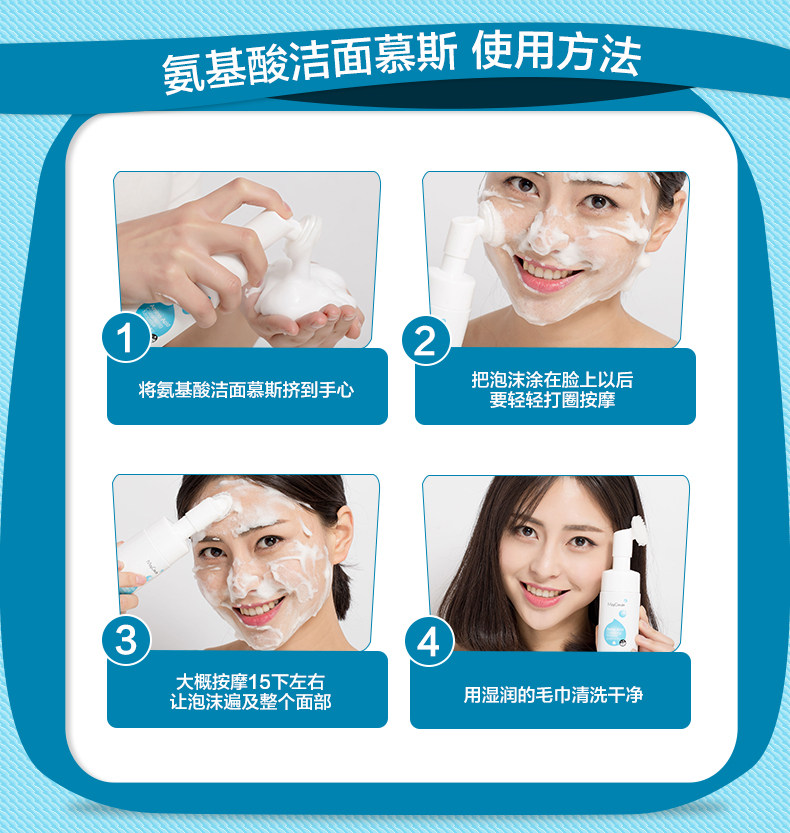 氨基酸洁面慕斯 使用方法

1
将氨基酸洁面慕斯挤到手心

2
把泡沫涂在脸上以后
要轻轻打圈按摩

3
大概按摩15下左右
让泡沫遍及整个面部

4
用湿润的毛巾清洗干净