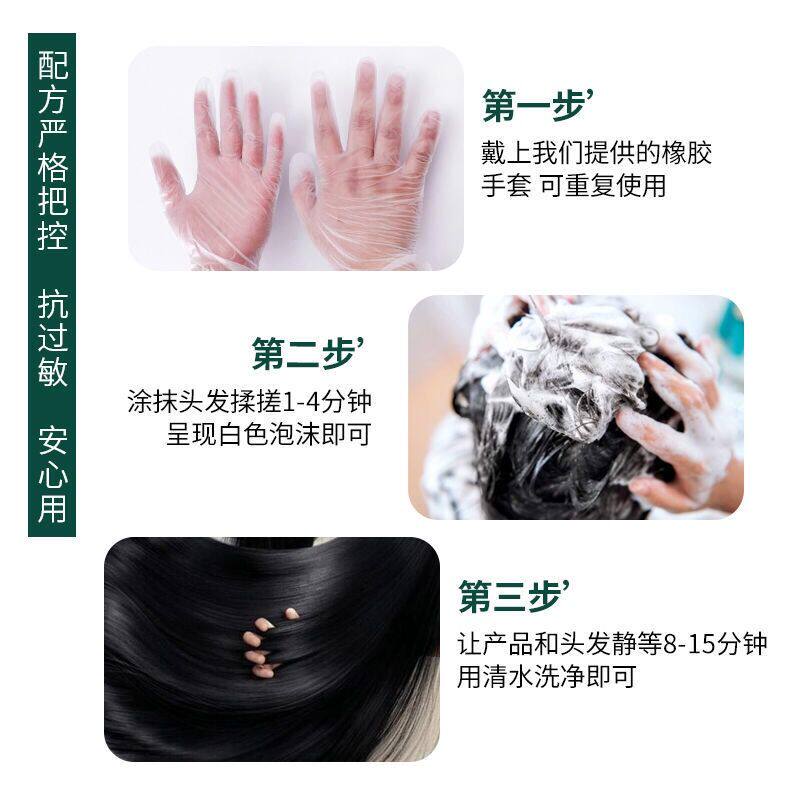 配方严格把控 抗过敏 安心用

第一步’
戴上我们提供的橡胶手套 可重复使用

第二步’
涂抹头发揉搓1-4分钟
呈现白色泡沫即可

第三步’
让产品和头发静等8-15分钟
用清水洗净即可