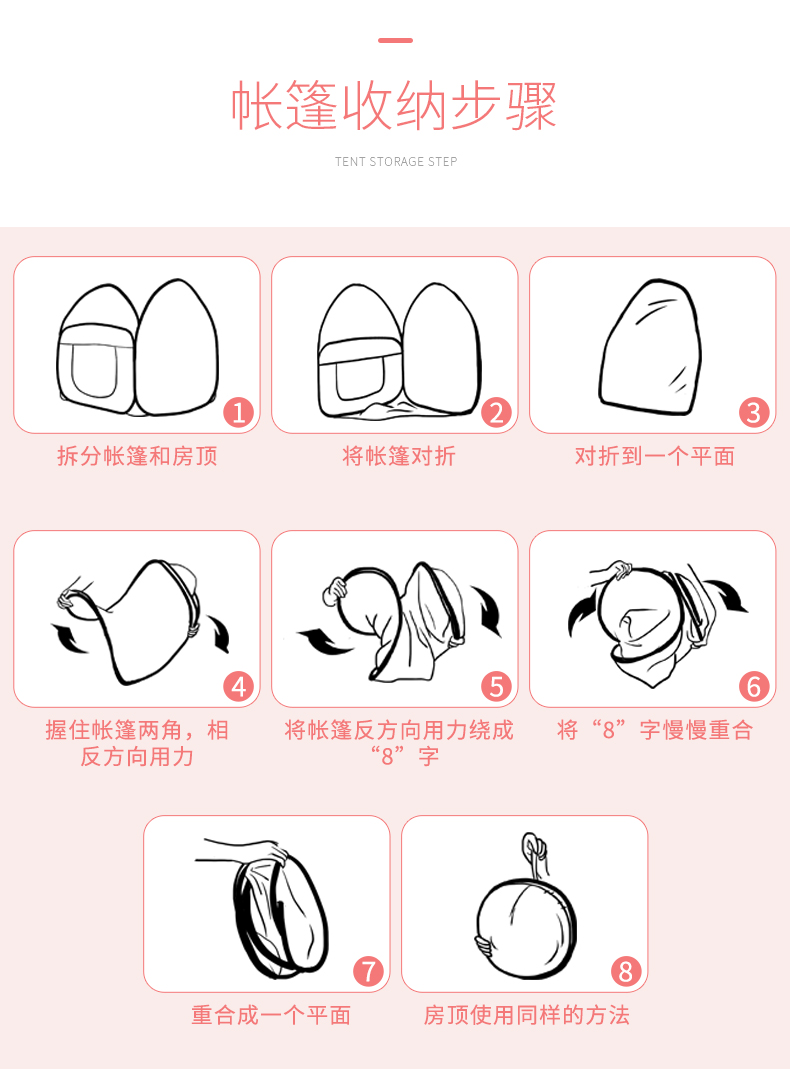 帐篷收纳步骤

TENT STORAGE STEP

1
拆分帐篷和房顶

2
将帐篷对折

3
对折到一个平面

4
握住帐篷两角，相反方向用力

5
将帐篷反方向用力绕成“8”字

6
将“8”字慢慢重合

7
重合成一个平面

8
房顶使用同样的方法