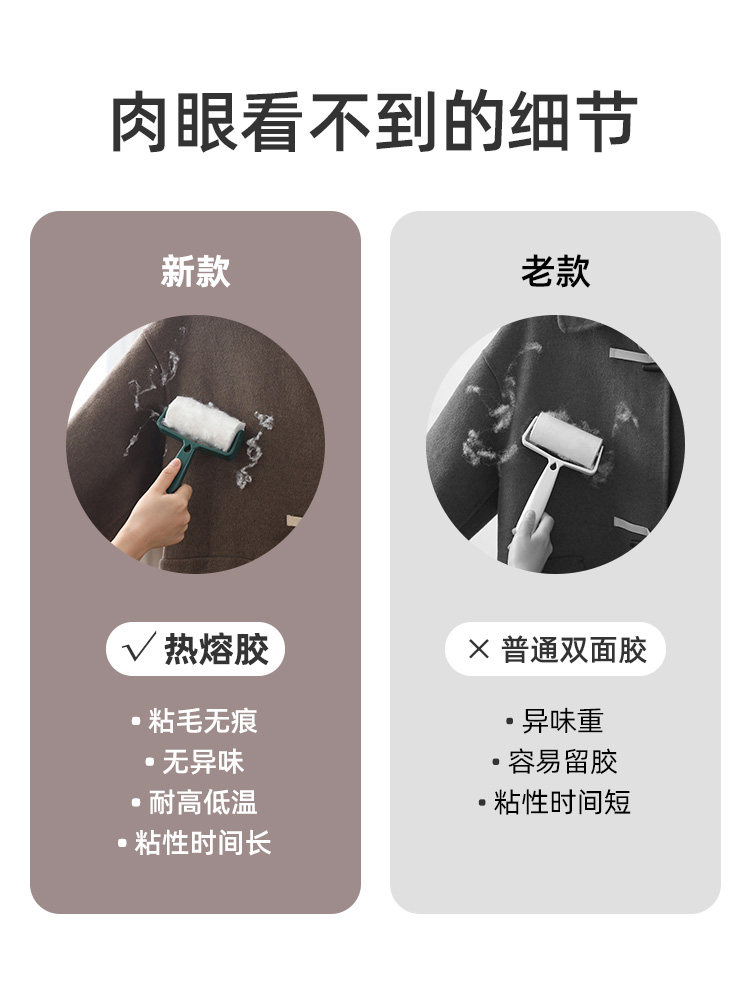 肉眼看不到的细节

新款

√ 热熔胶

• 粘毛无痕
• 无异味
• 耐高低温
• 粘性时间长

老款

× 普通双面胶

• 异味重
• 容易留胶
• 粘性时间短