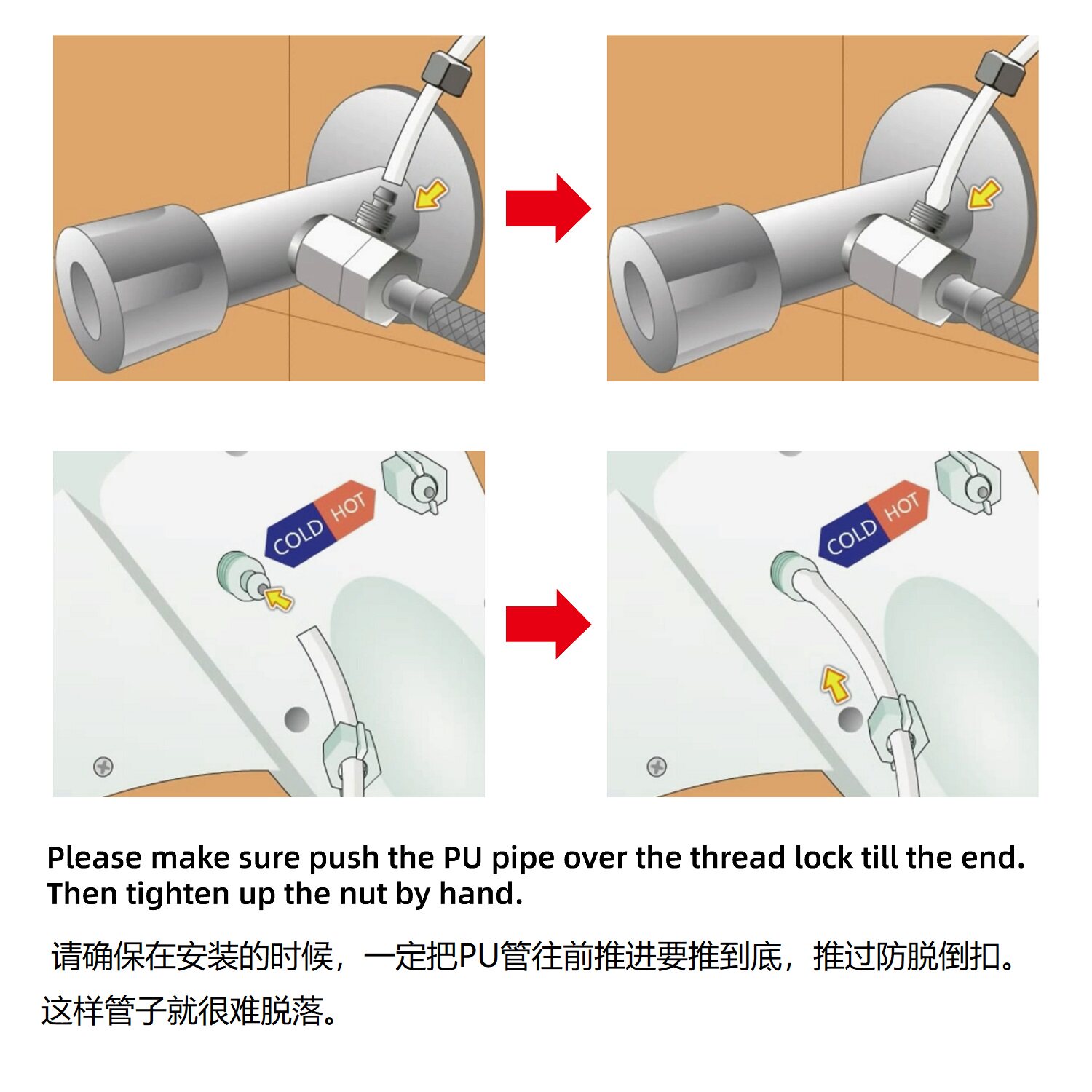 COLD HOT

COLD HOT

Please make sure push the PU pipe over the thread lock till the end. Then tighten up the nut by hand.

请确保在安装的时候，一定把PU管往前推进要推到底，推过防脱倒扣。这样管子就很难脱落。